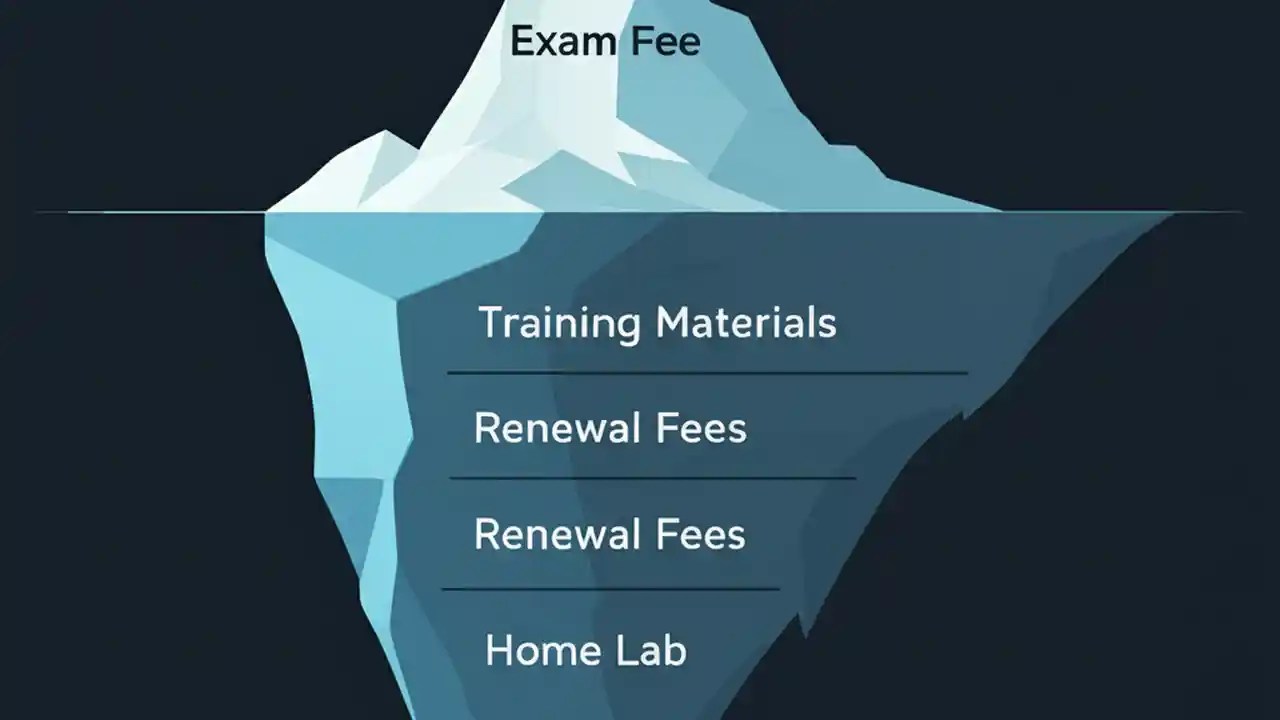 Exam Fee

Training Materials

Renewal Fees

Renewal Fees

Home Lab