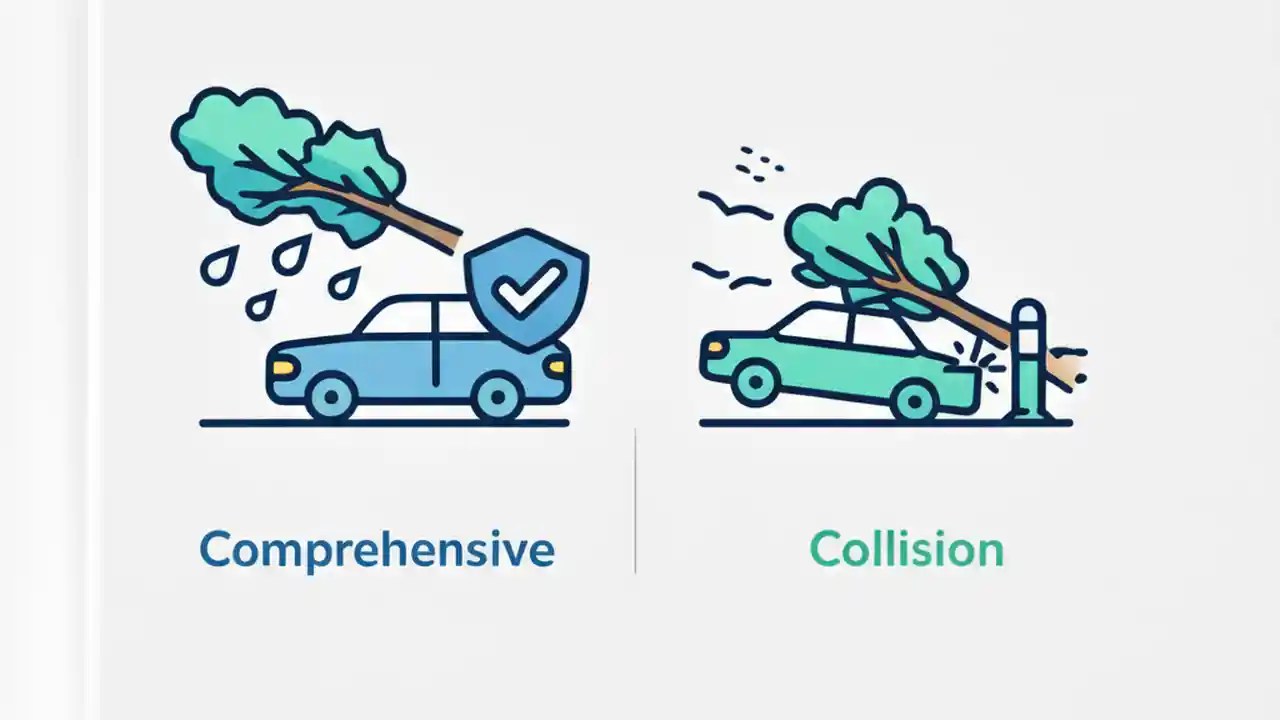 Comprehensive

Collision