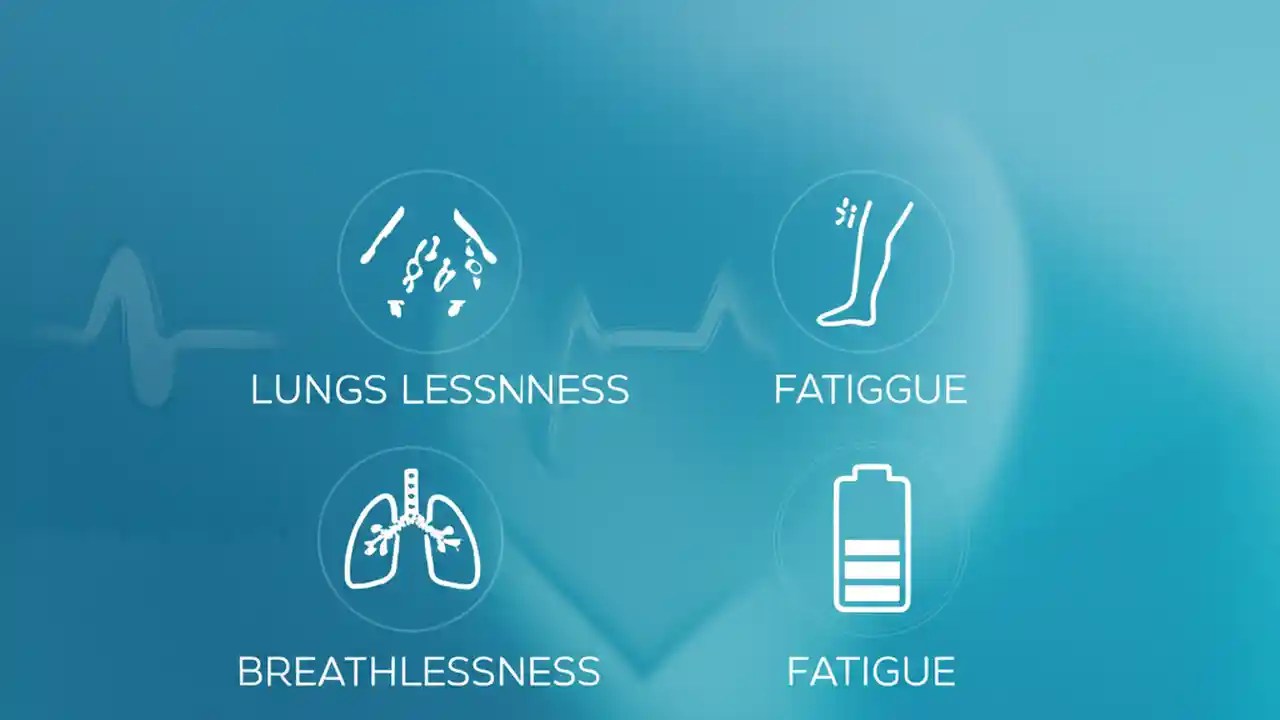 LUNGS LESSNNESS

FATIGGUE

BREATHLESSNESS

FATIGUE