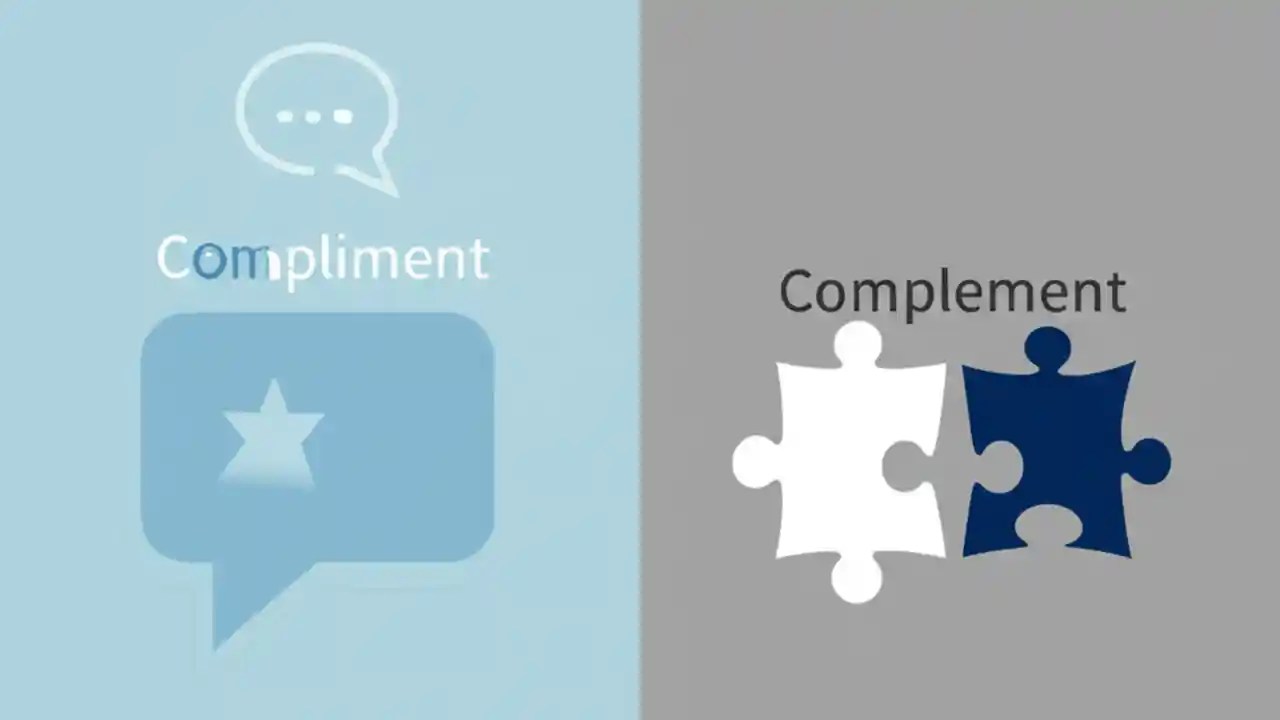 Compliment

Complement