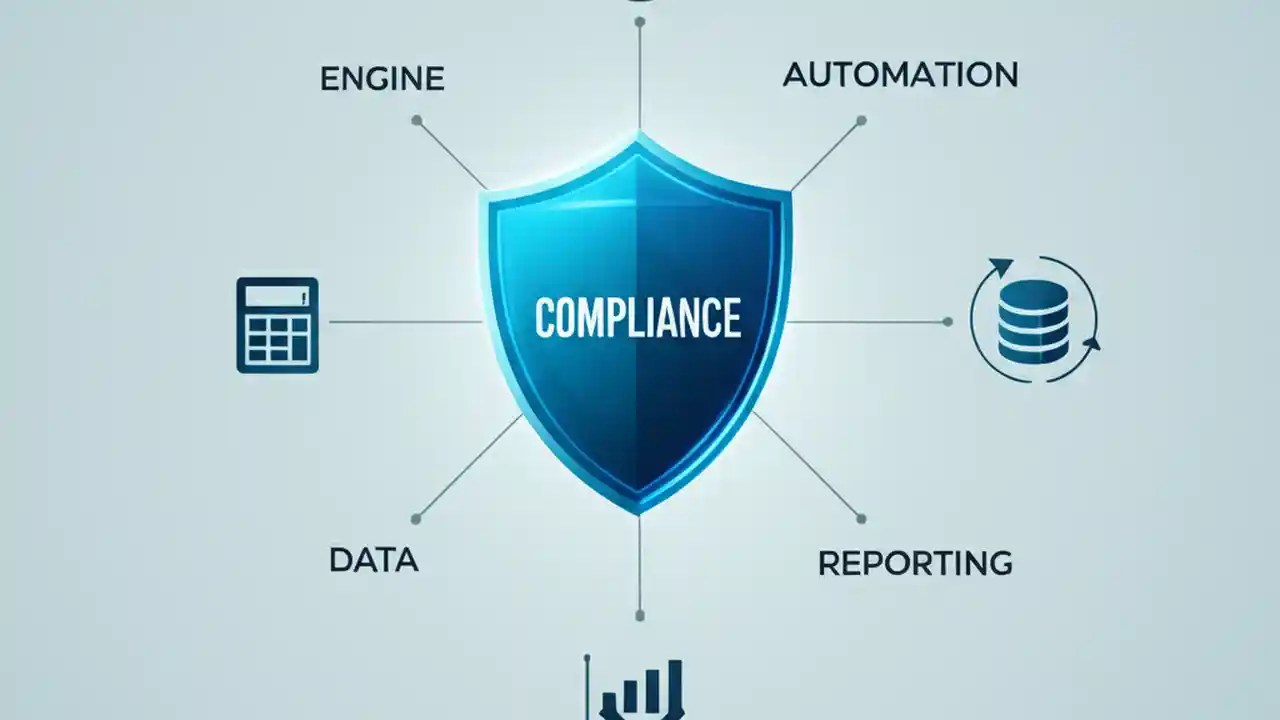 ENGINE

AUTOMATION

COMPLIANCE

DATA

REPORTING