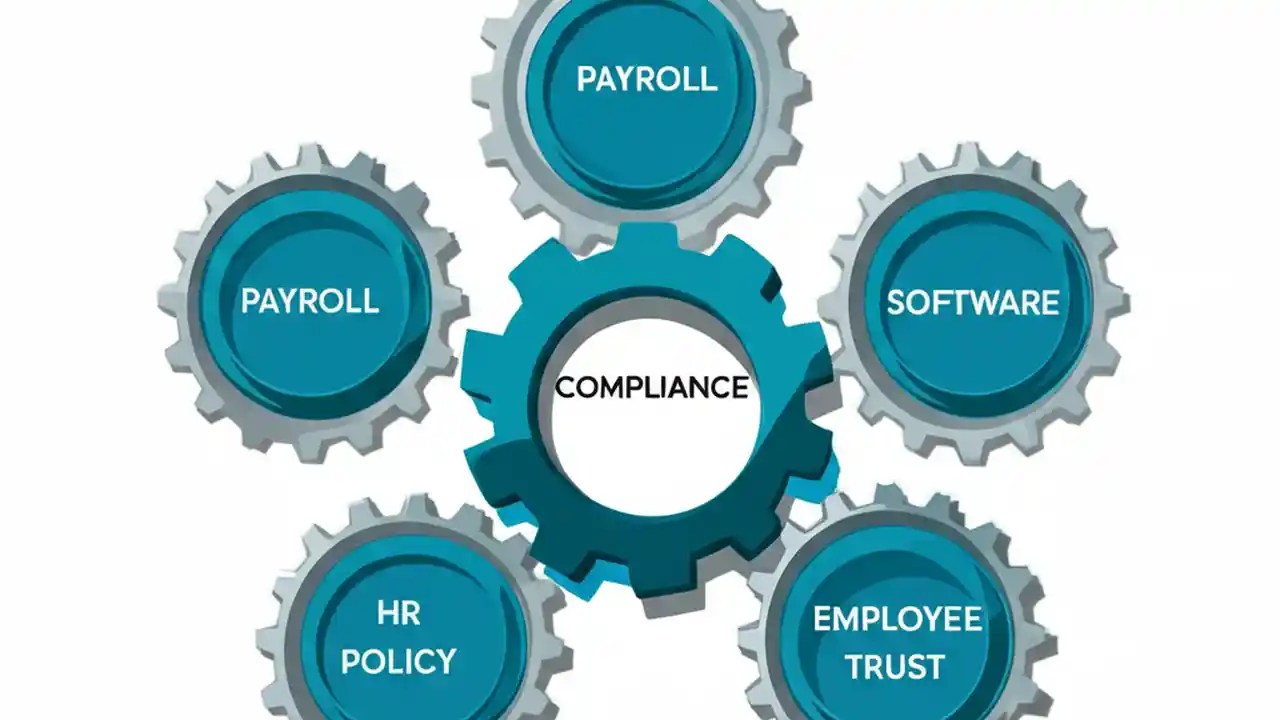 PAYROLL

PAYROLL

SOFTWARE

COMPLIANCE

HR POLICY

EMPLOYEE TRUST