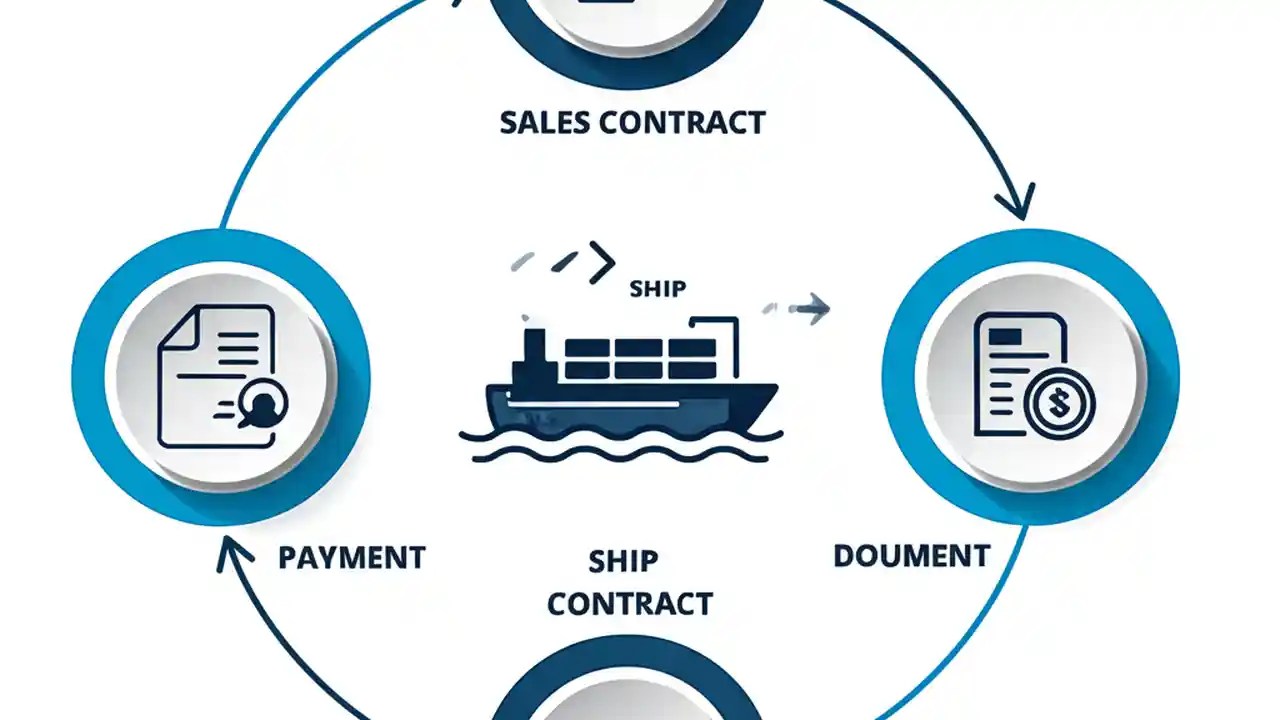 SALES CONTRACT

SHIP

PAYMENT

SHIP CONTRACT

DOUMENT