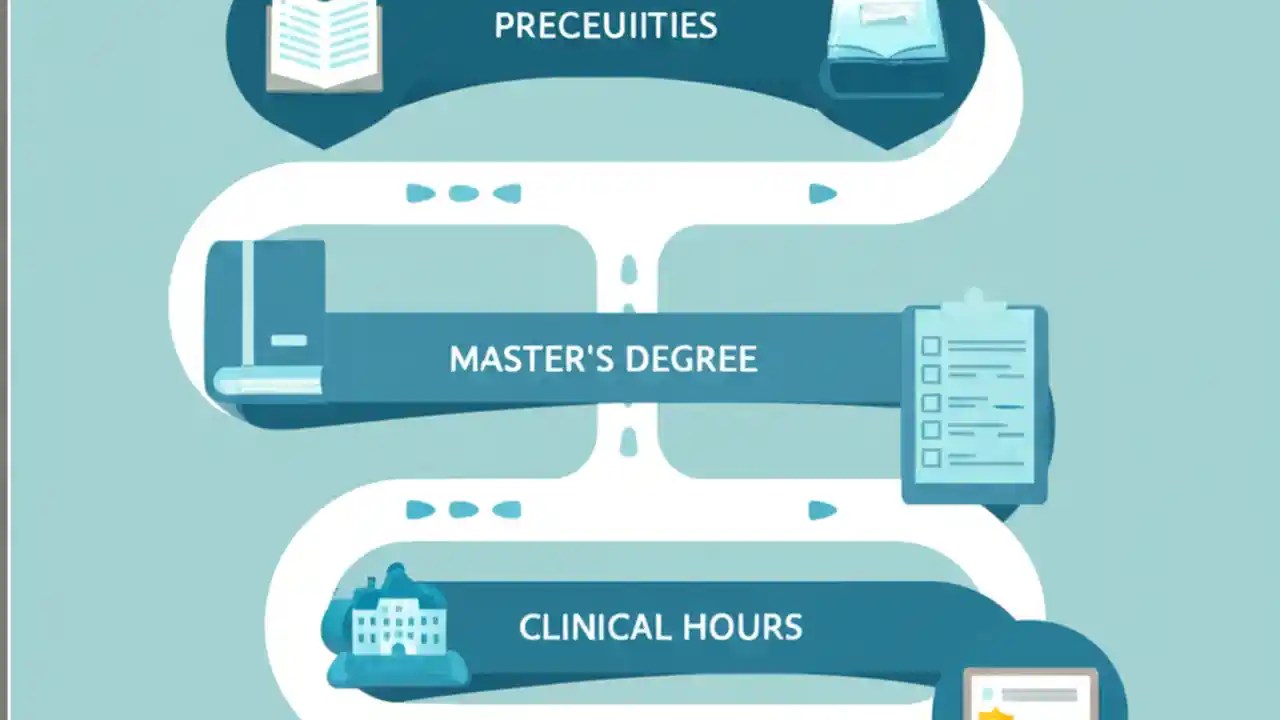 PRECEUIITIES

MASTER'S DEGREE

CLINICAL HOURS