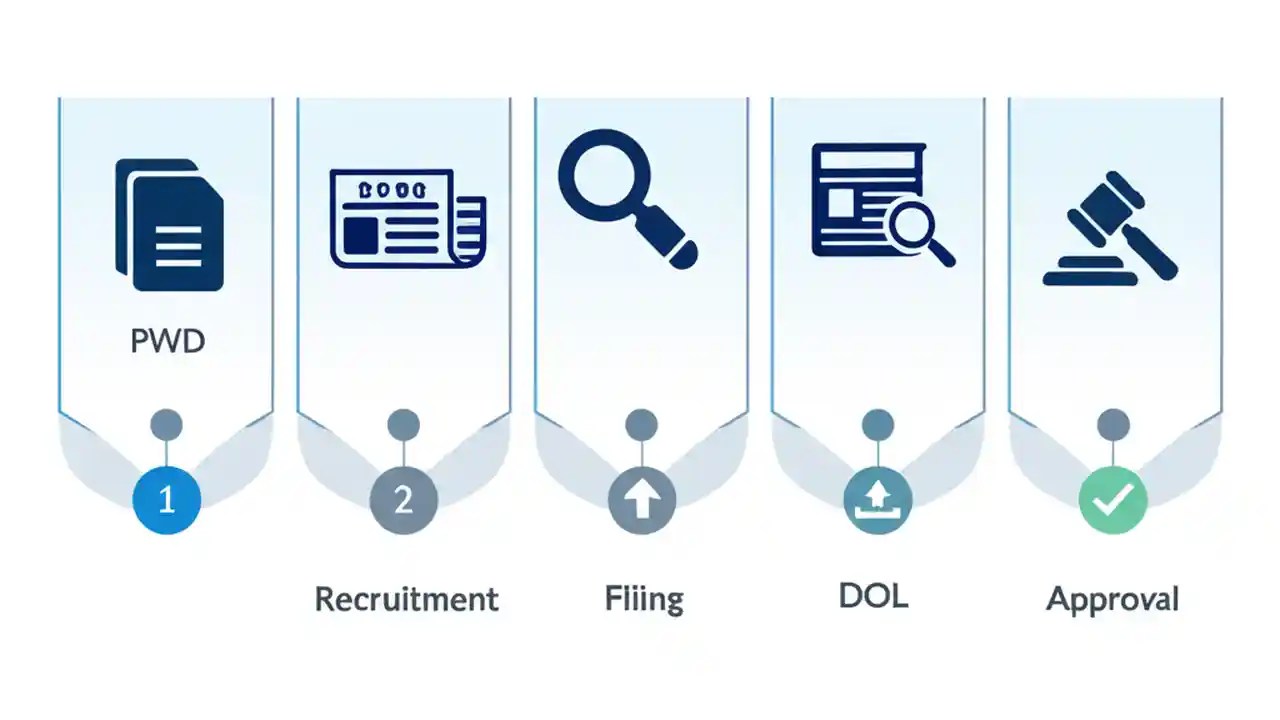 PWD

1

2

Recruitment

Fliing

DOL

Approval