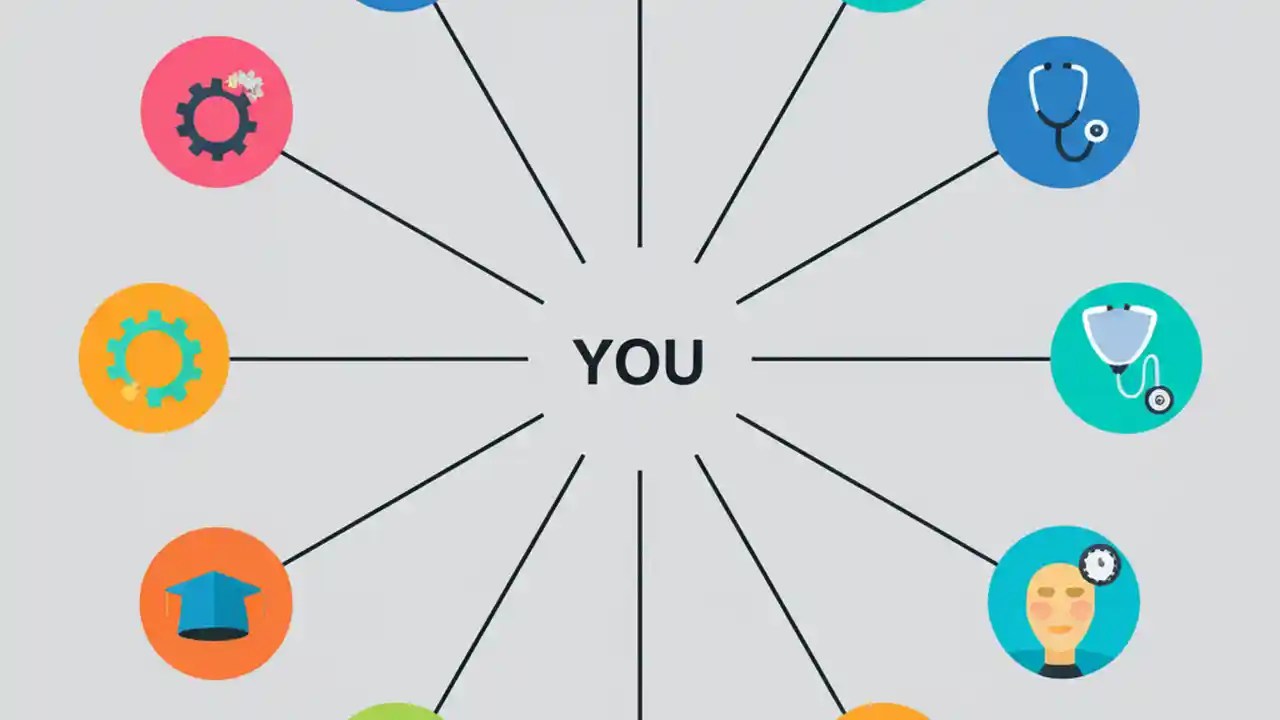 YOU