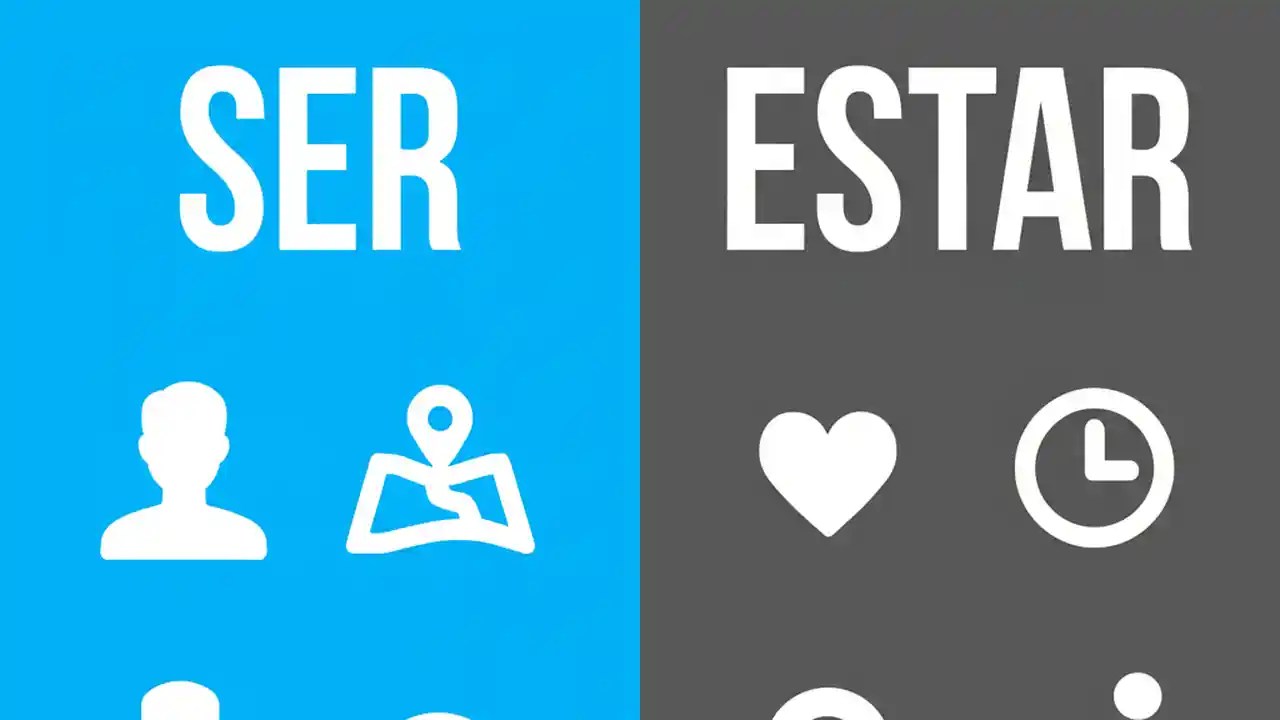 SER

ESTAR