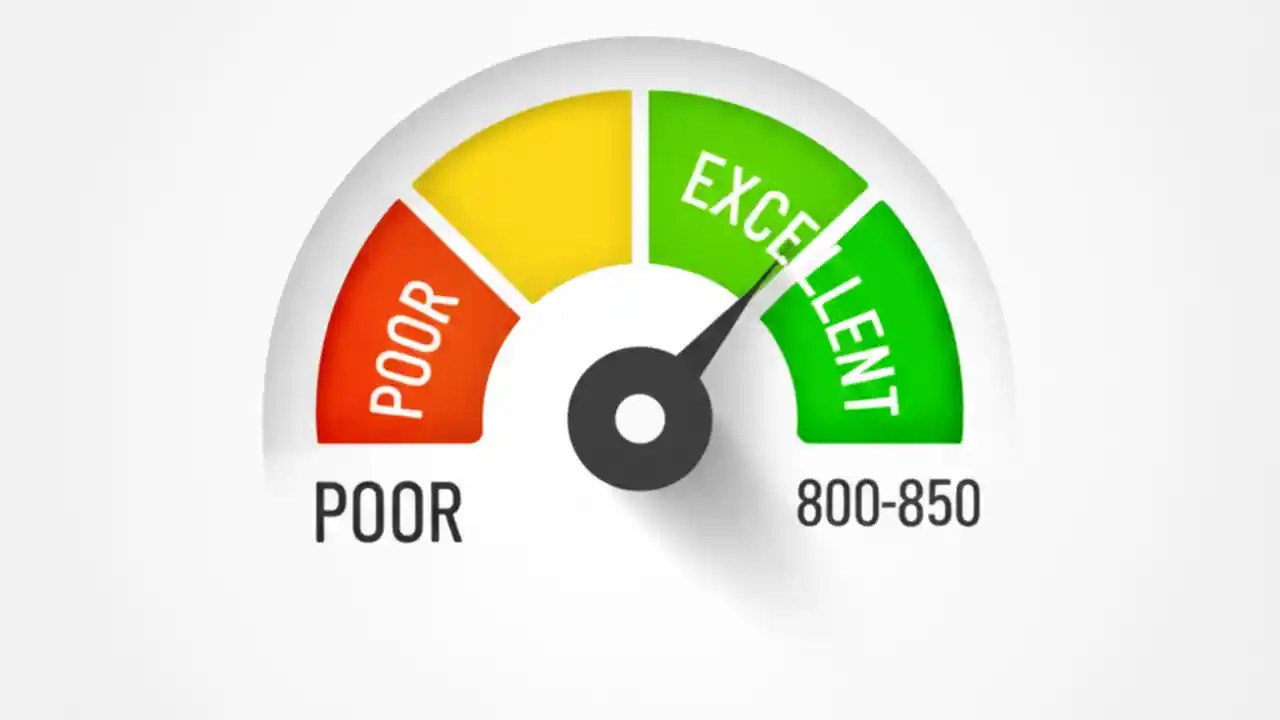 POOR
EXCELLENT
POOR
800-850