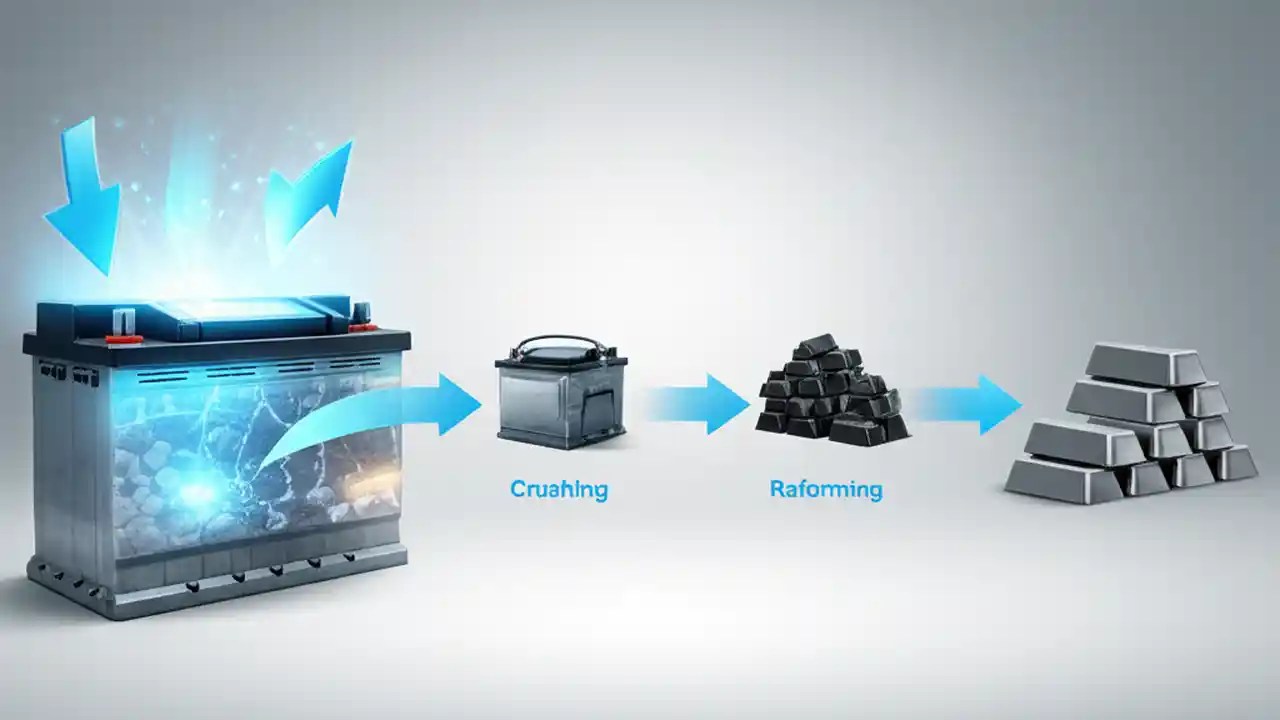 Cruahing

Raforming