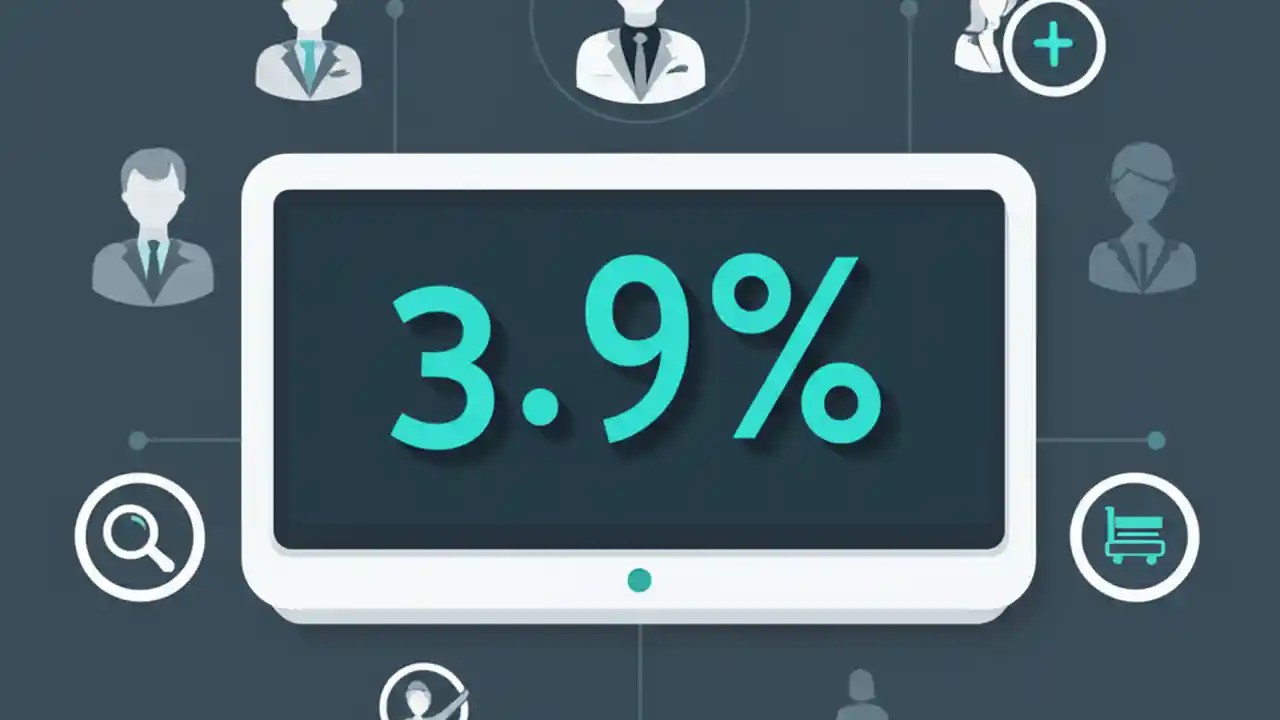 3.9%