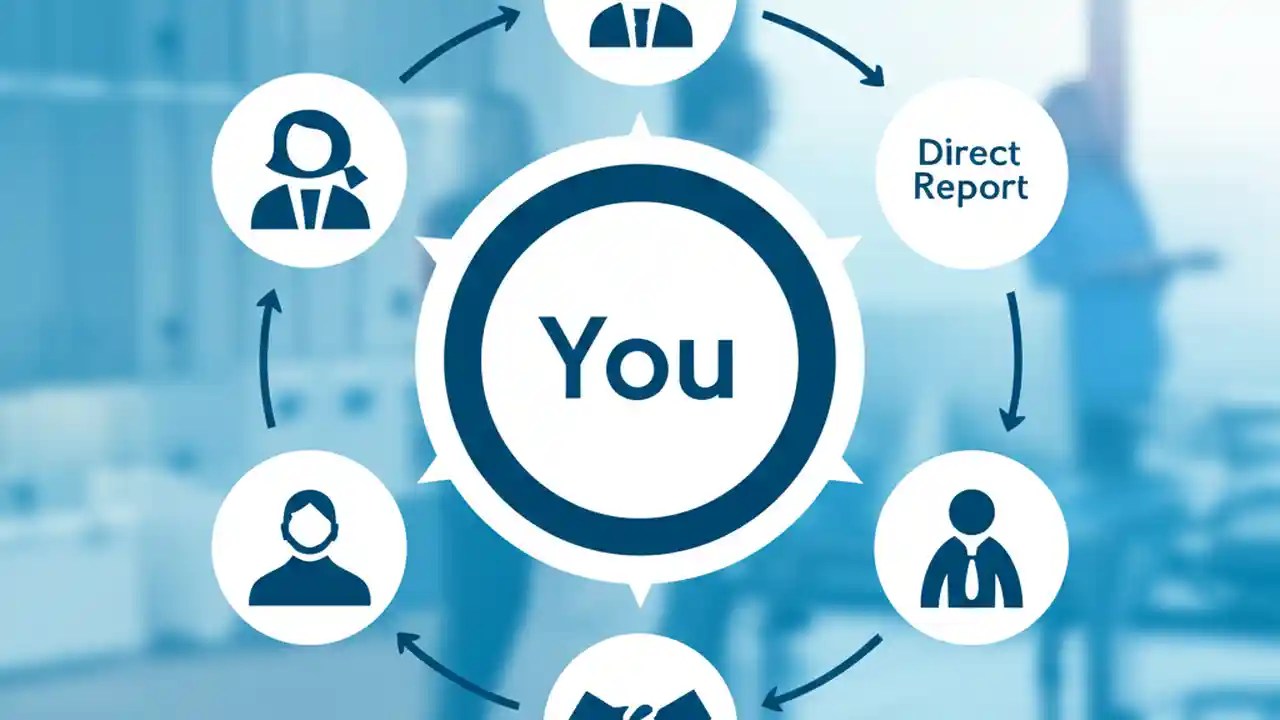 Direct Report

You