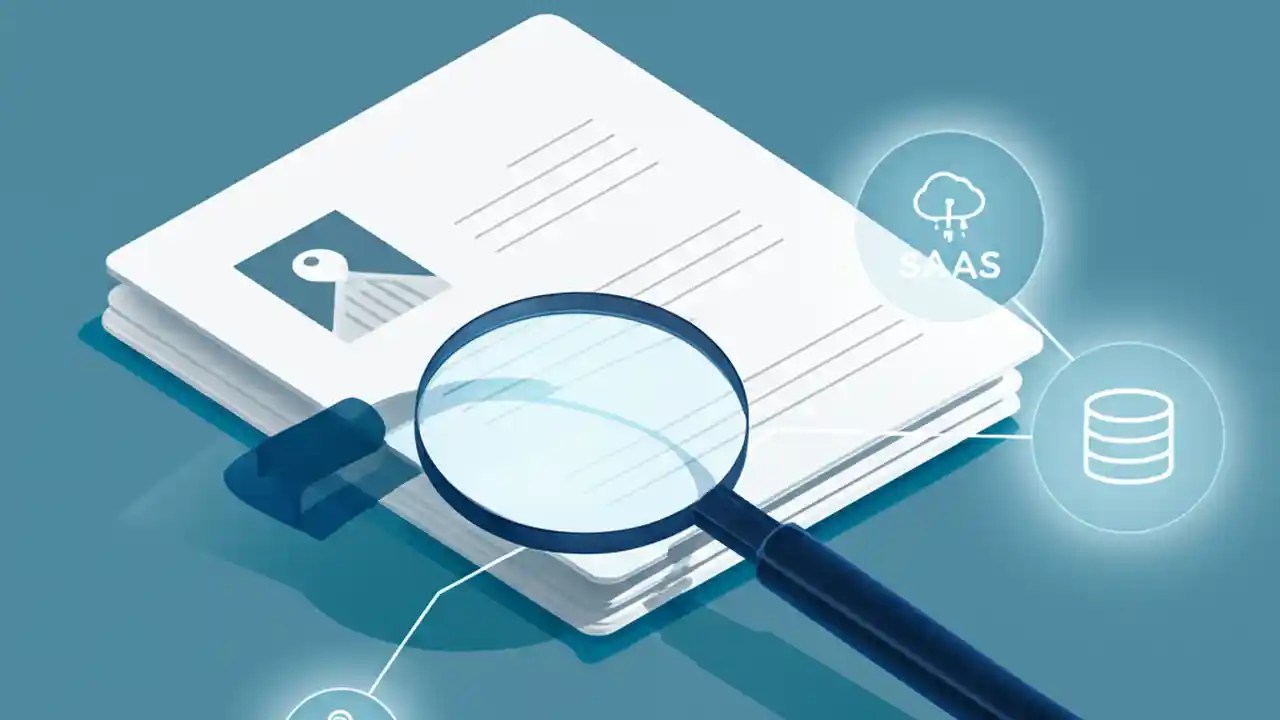 SAAS