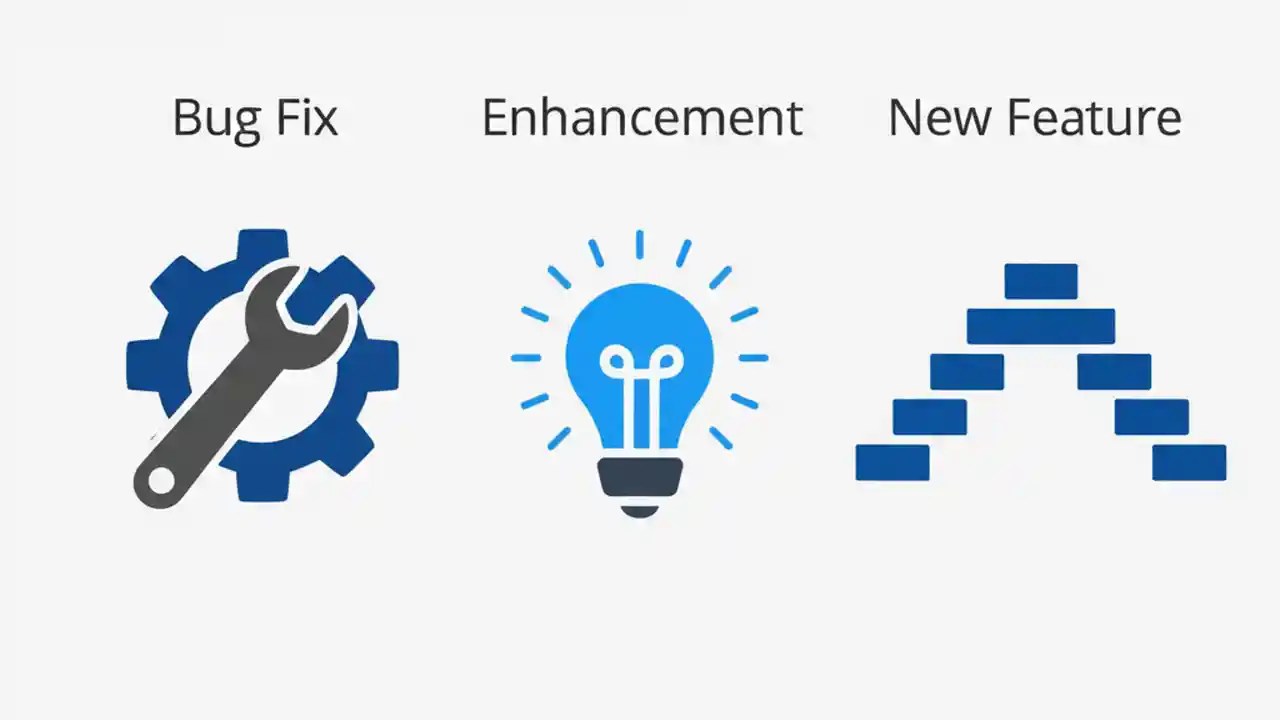 Bug Fix

Enhancement

New Feature