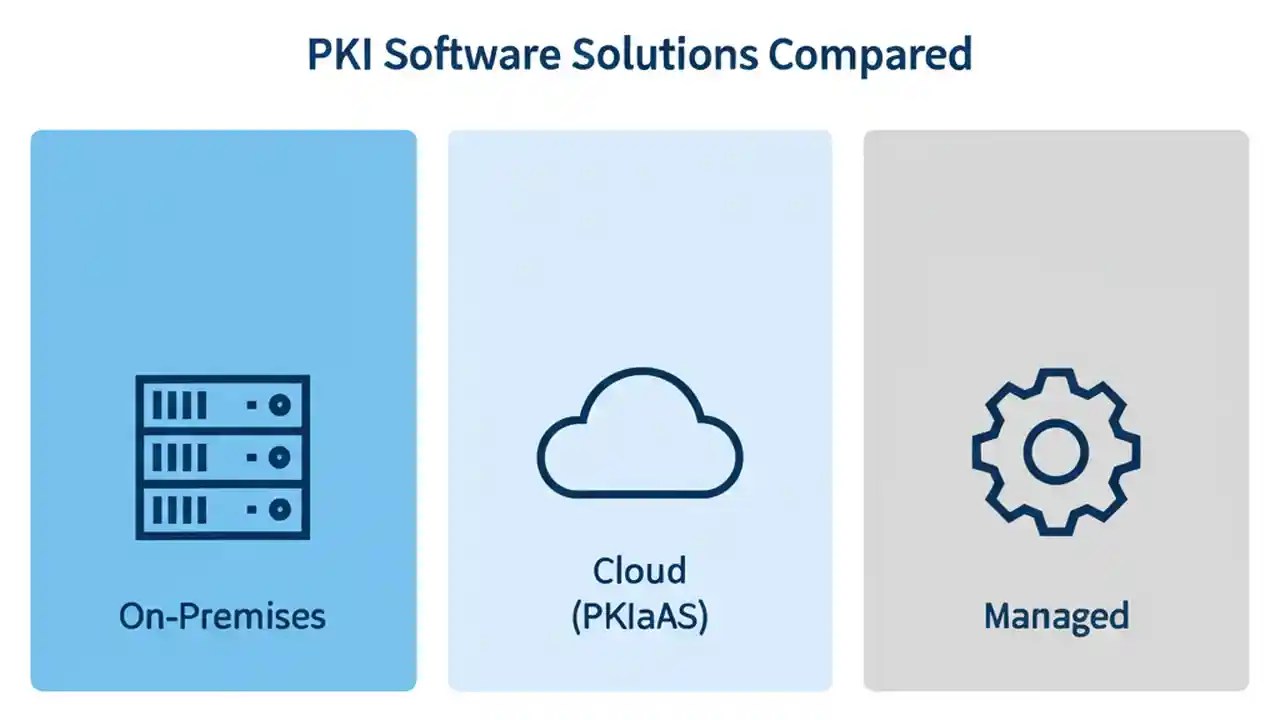 PKI Software Solutions Compared

On-Premises

Cloud
(PKIaAS)

Managed