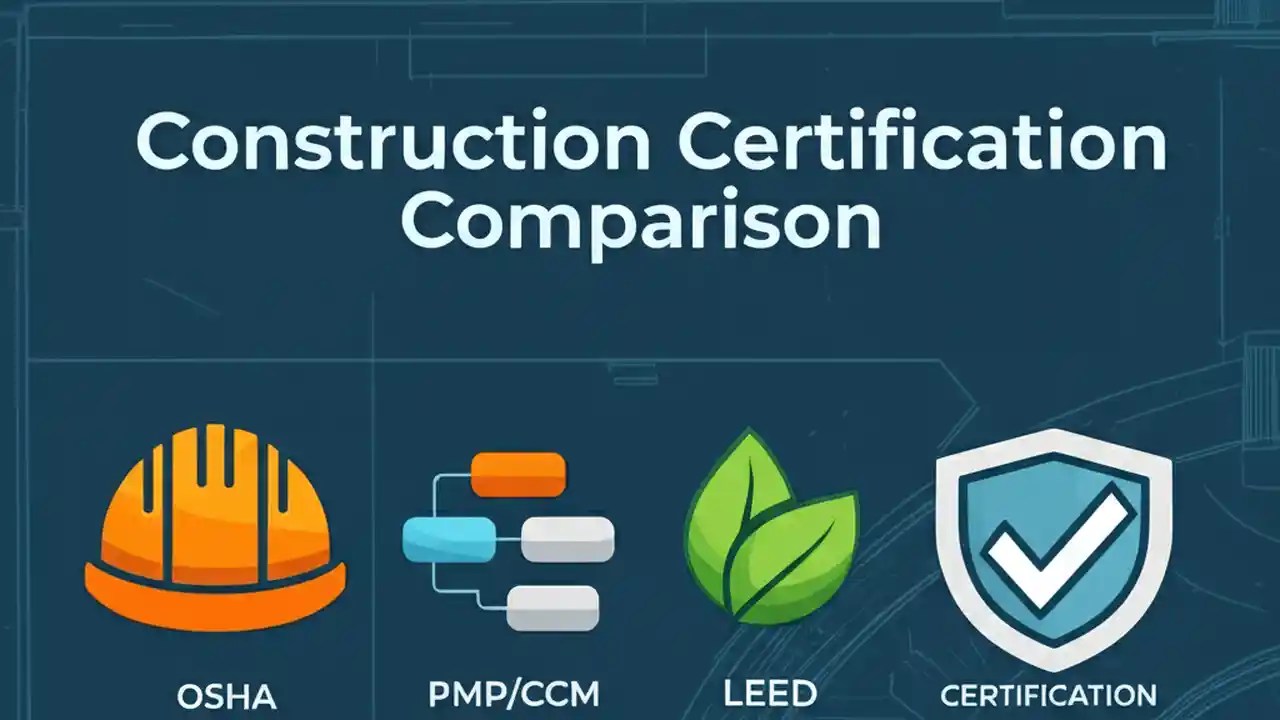 Construction Certification Comparison

OSHA

PMP/CCM

LEED

CERTIFICATION