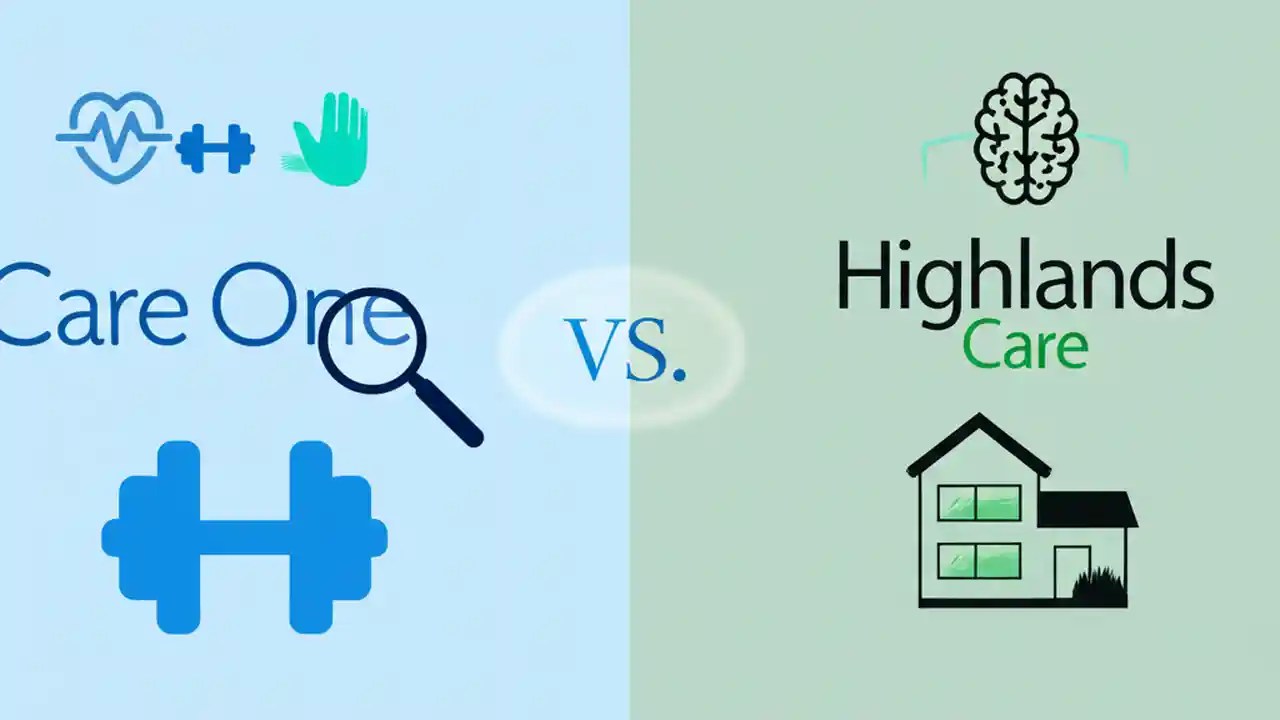 Care One

VS.

Highlands
Care