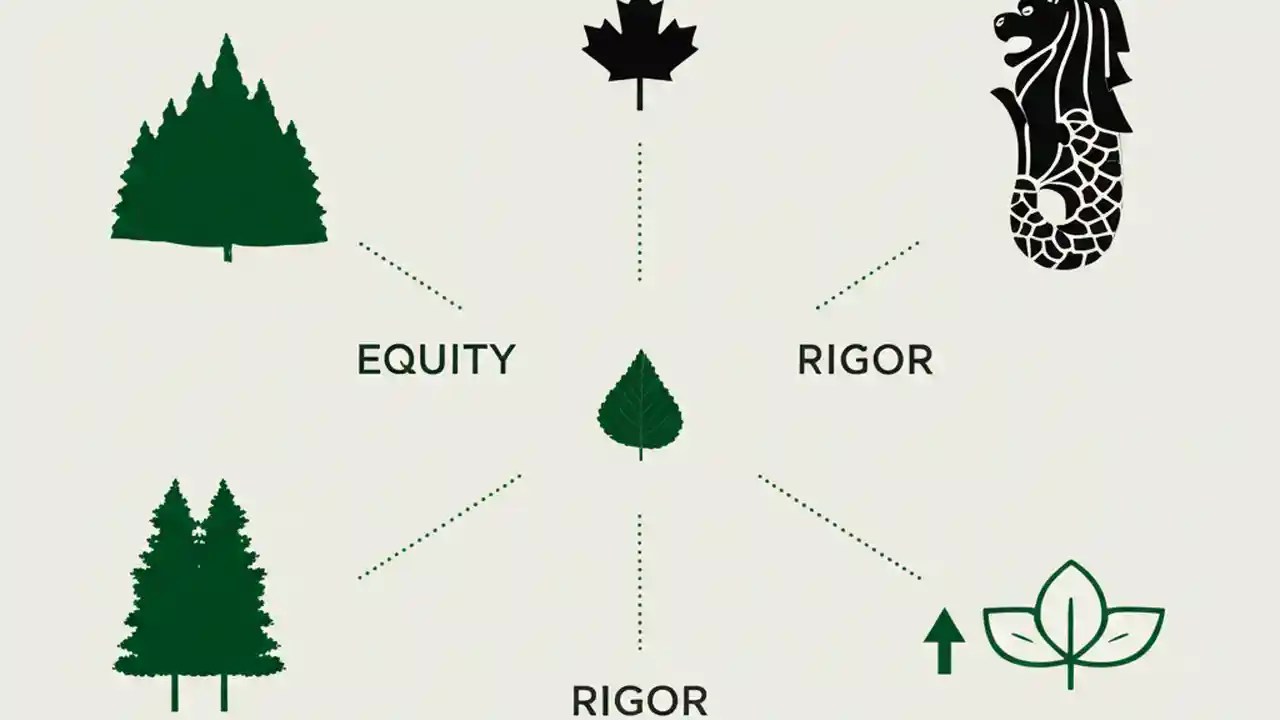 EQUITY

RIGOR

RIGOR