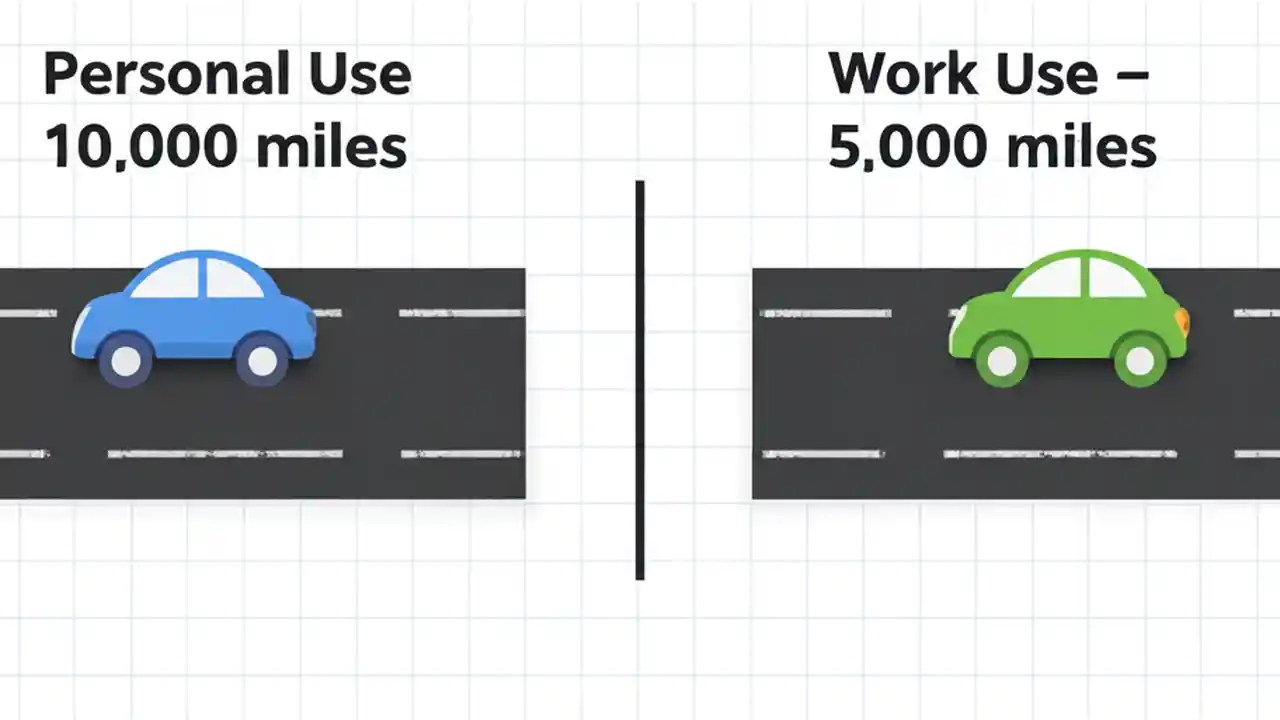 Personal Use
10,000 miles

Work Use –
5,000 miles