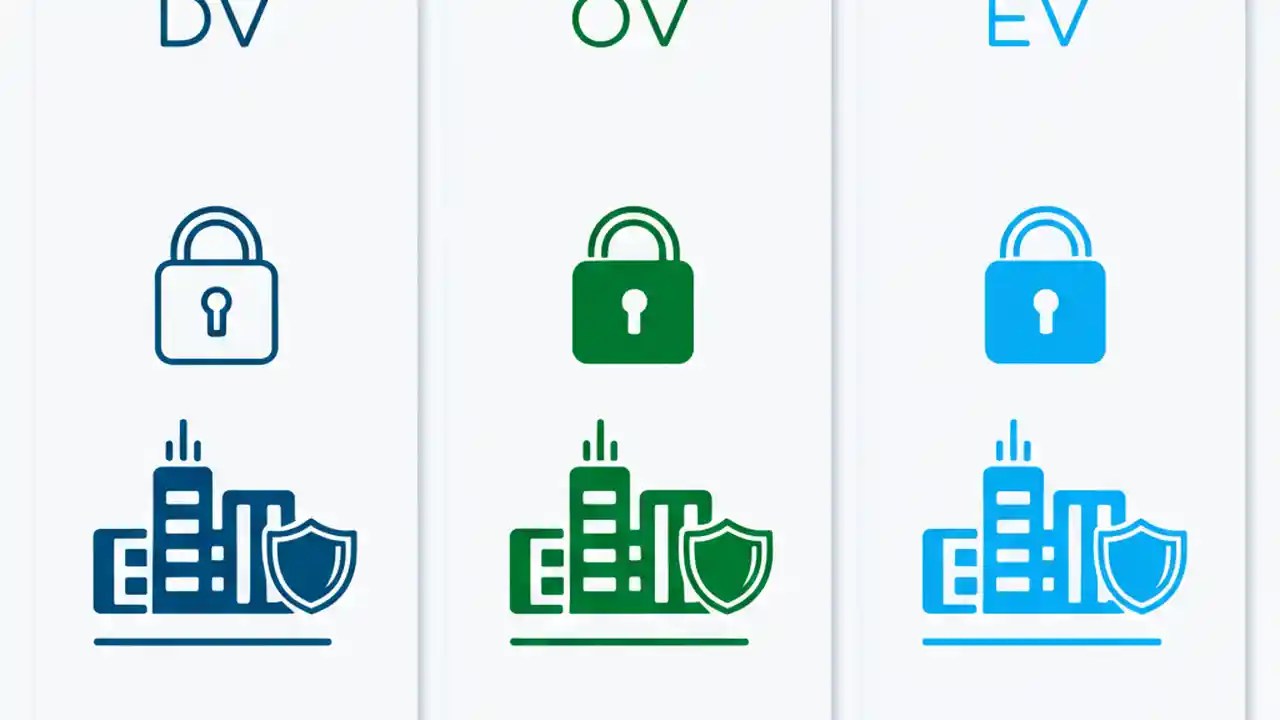 DV

OV

EV