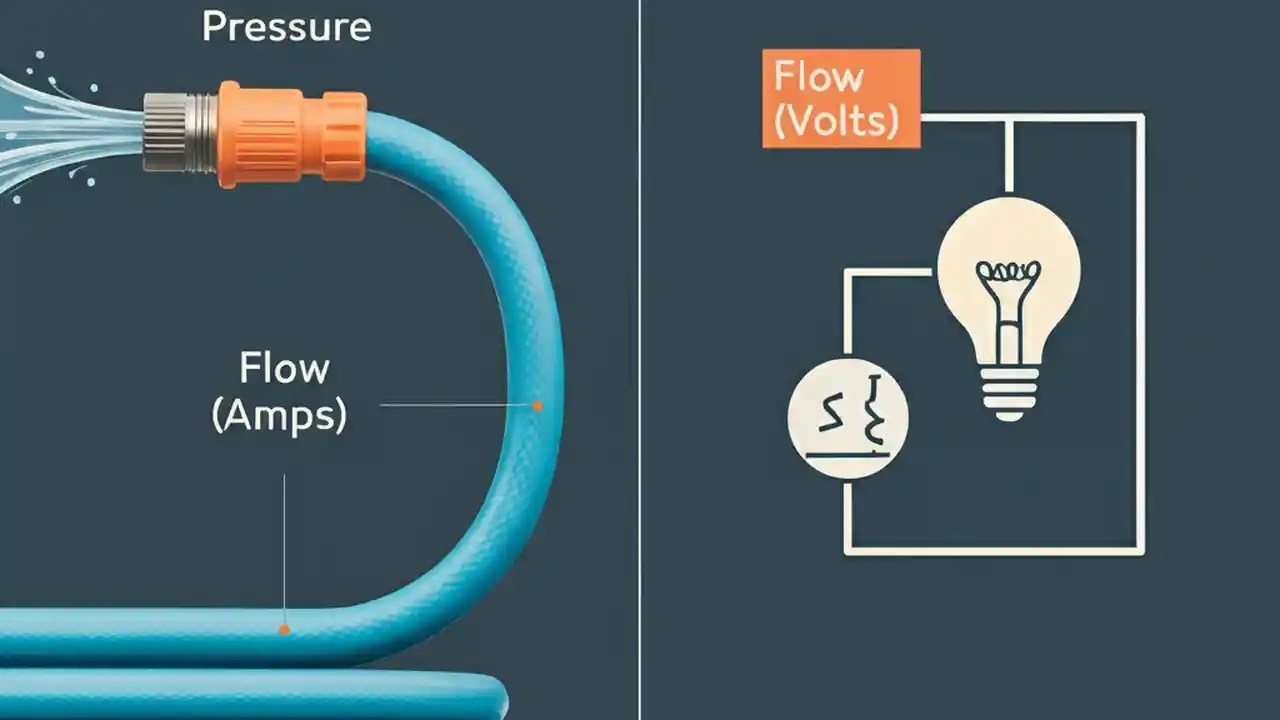 Pressure

Flow
(Amps)

Flow
(Volts)