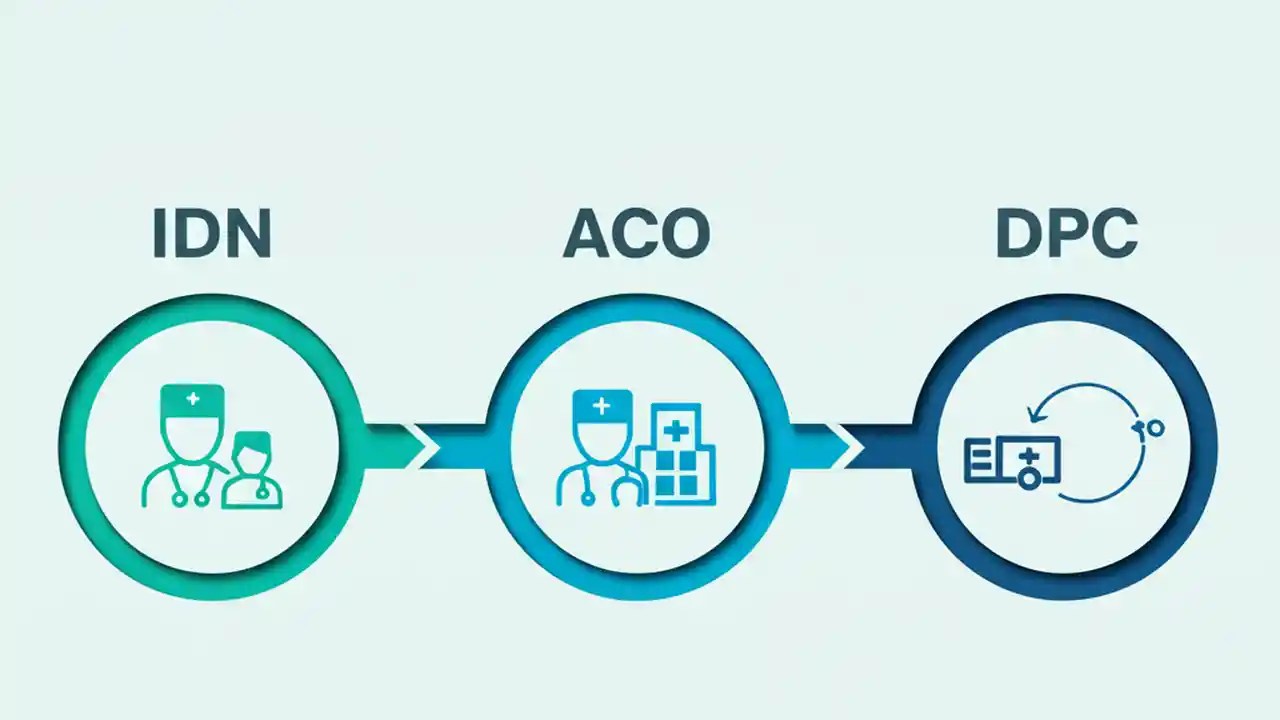 IDN

ACO

DPC