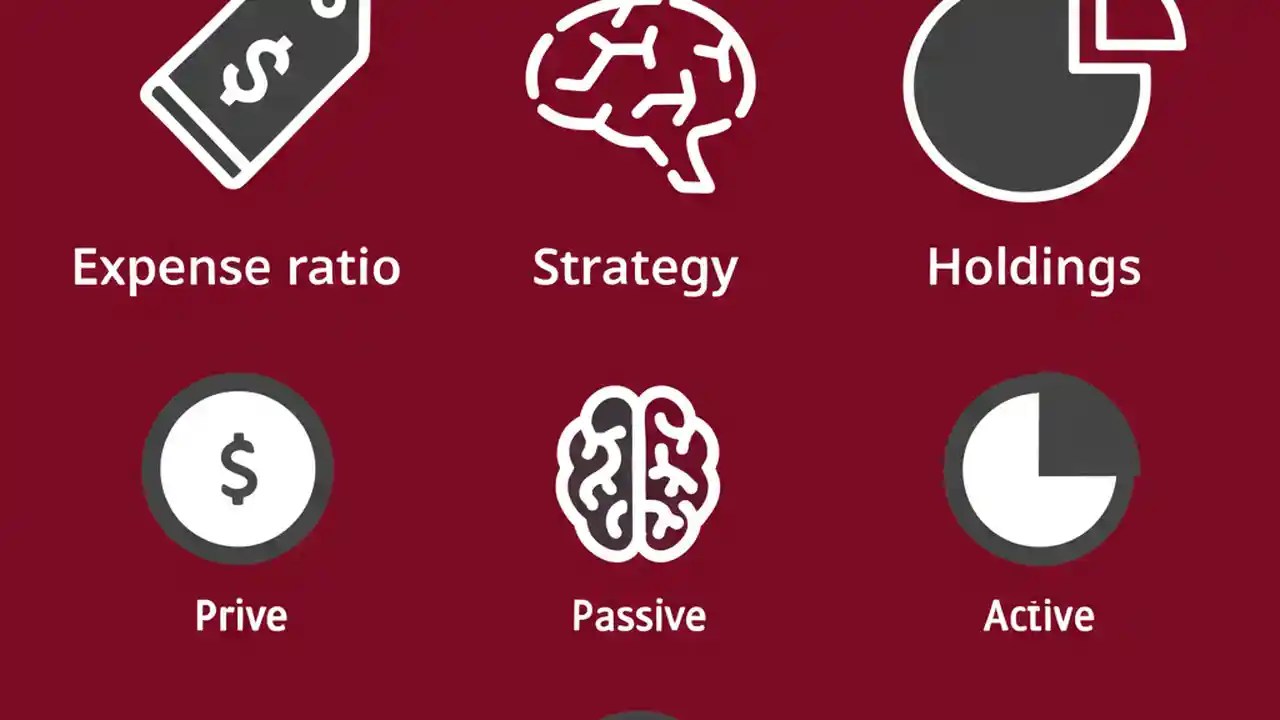 $

Expense ratio

Strategy

Holdings

$

Prive

Passive

Active