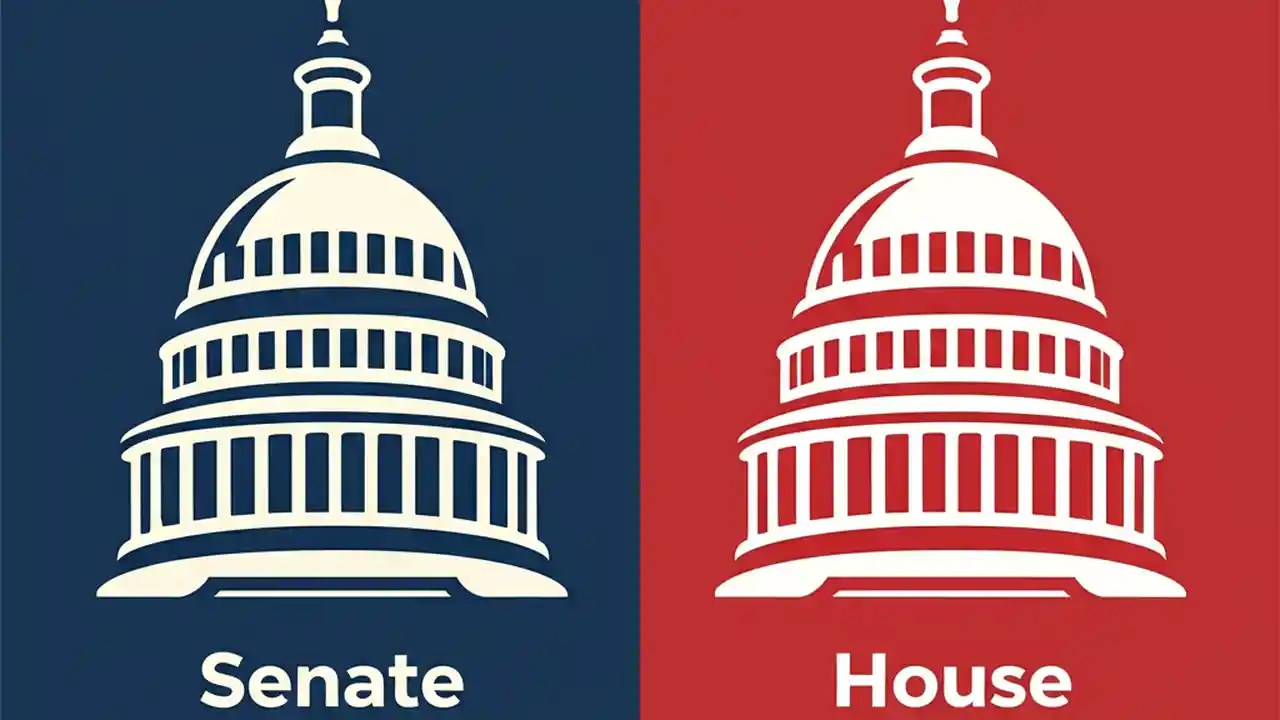 Senate

House