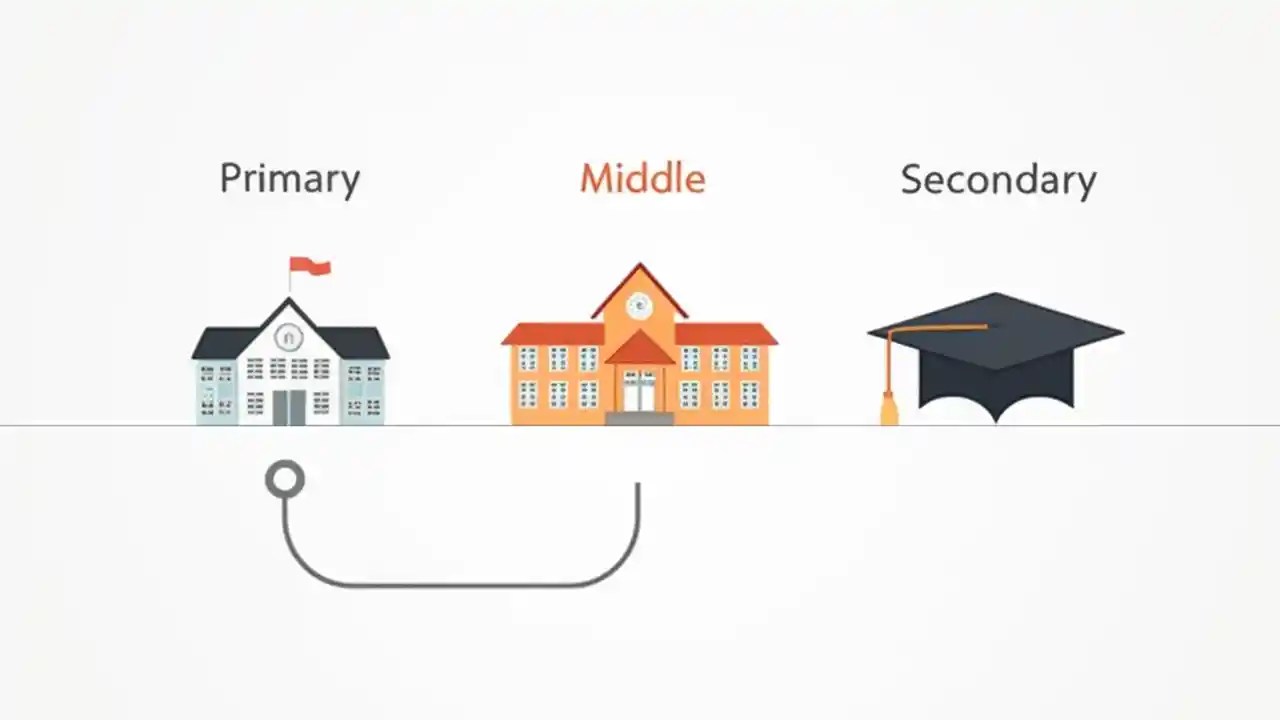 Primary

Middle

Secondary