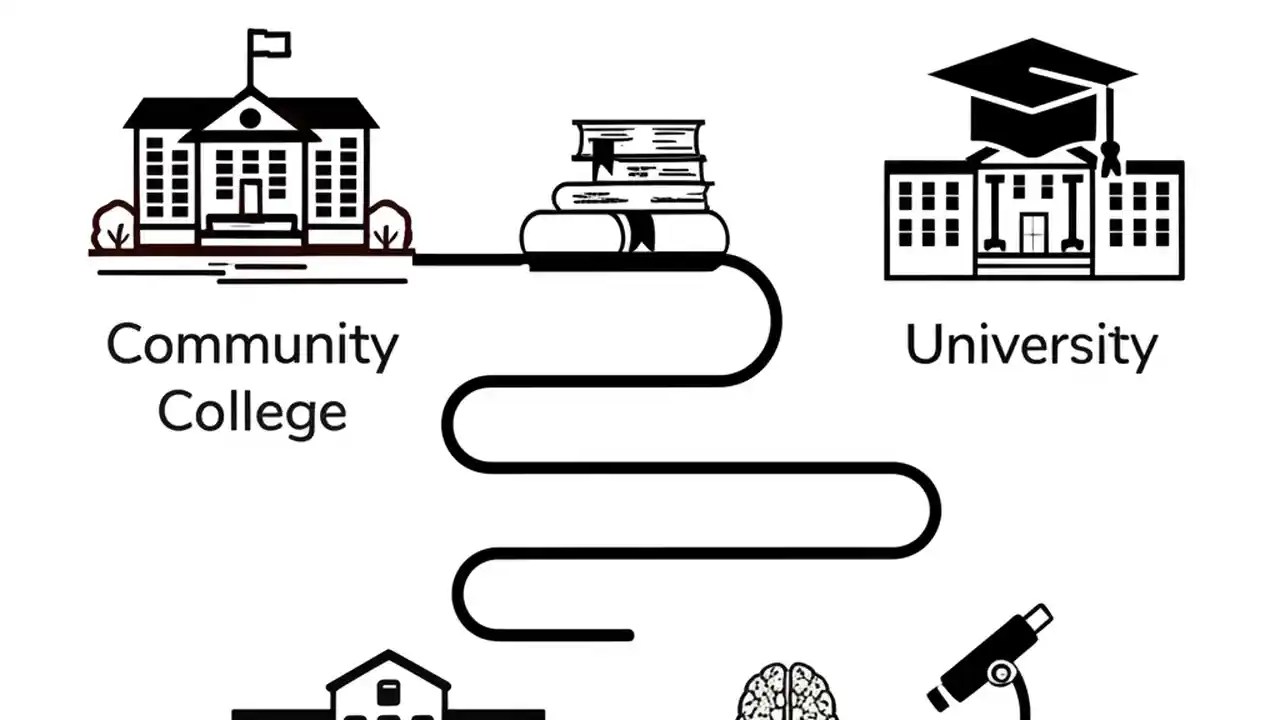 Community College

University