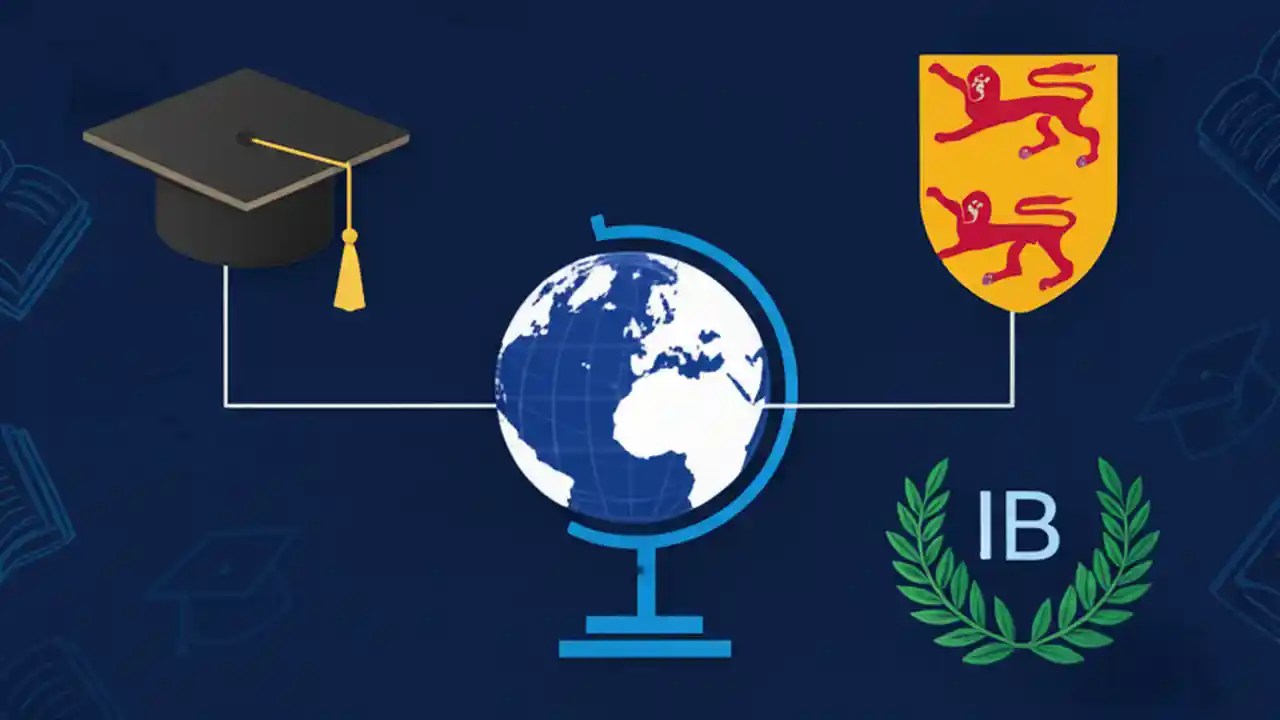 IB