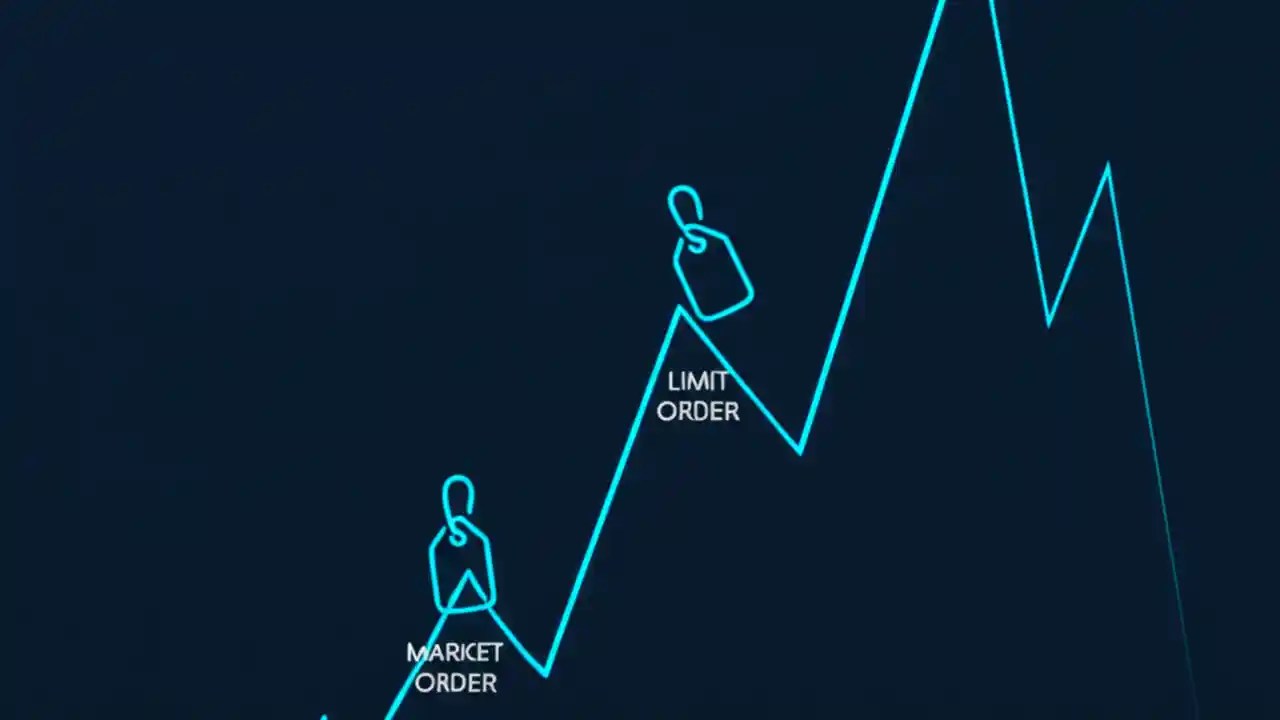 LIMIT
ORDER

MARKET
ORDER