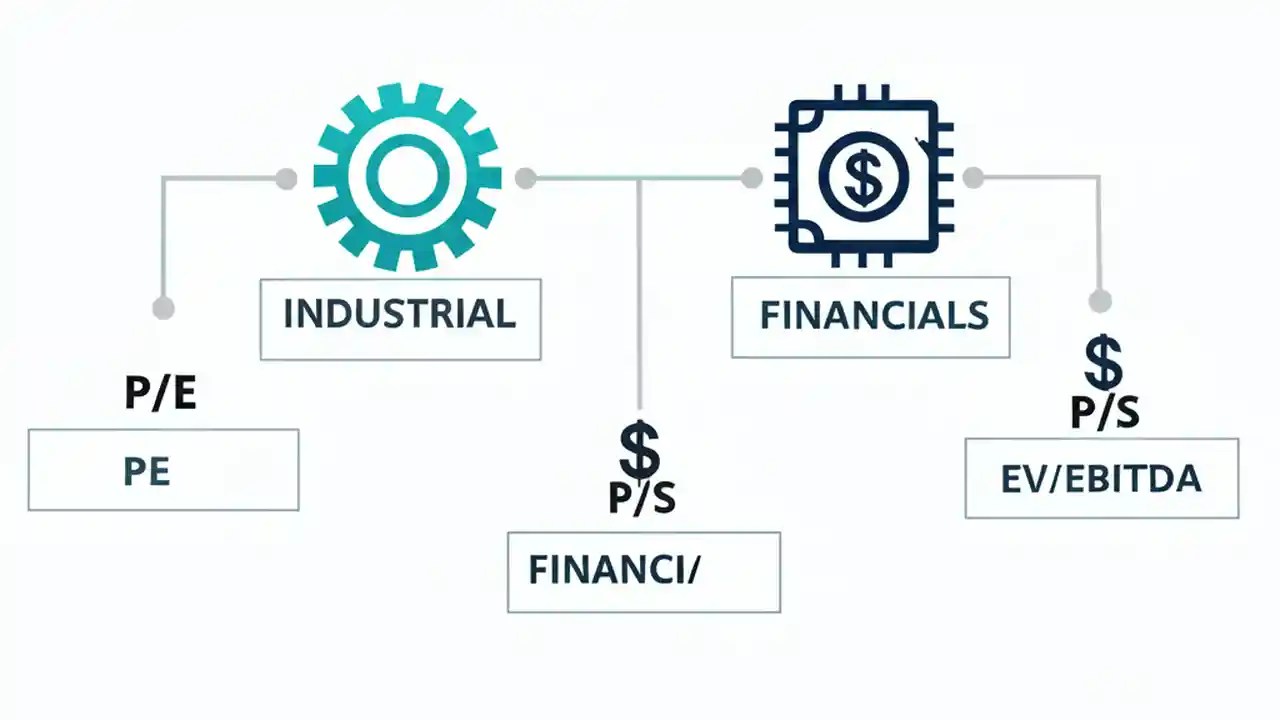 $

INDUSTRIAL

FINANCIALS

P/E

PE

$
P/S

FINANCI/

$
P/S

EV/EBITDA