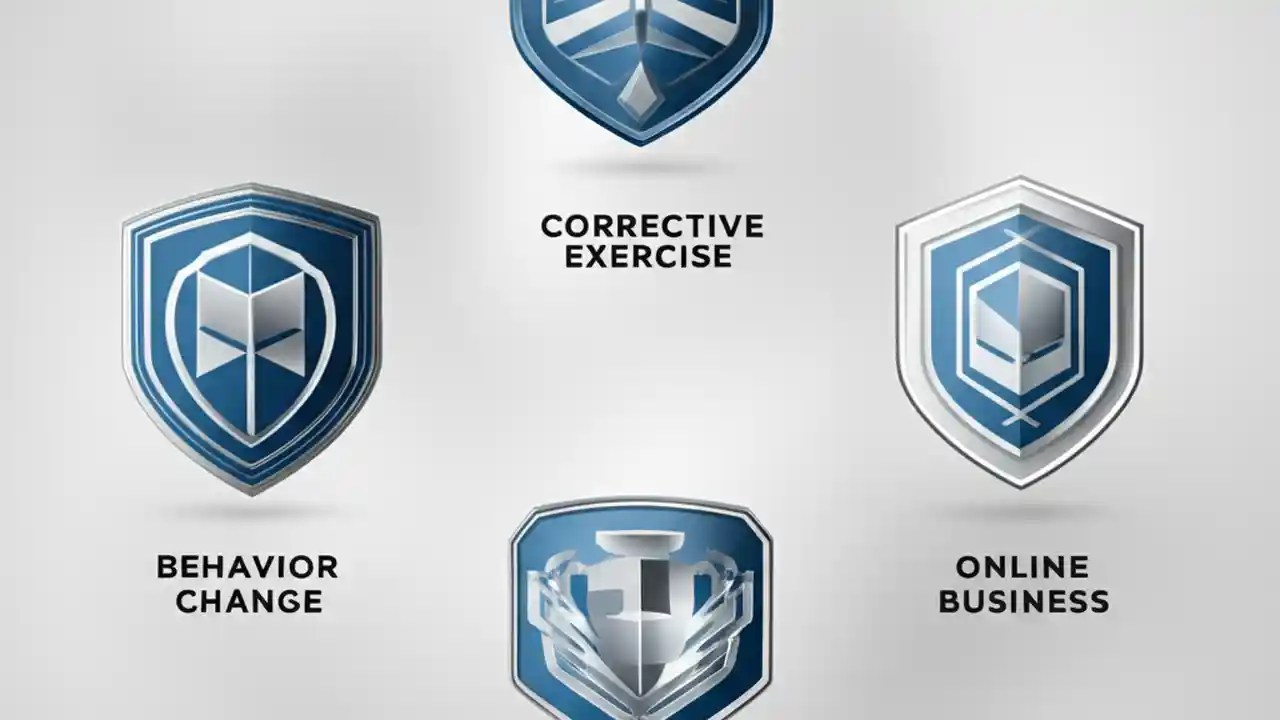 CORRECTIVE EXERCISE

BEHAVIOR CHANGE

ONLINE BUSINESS