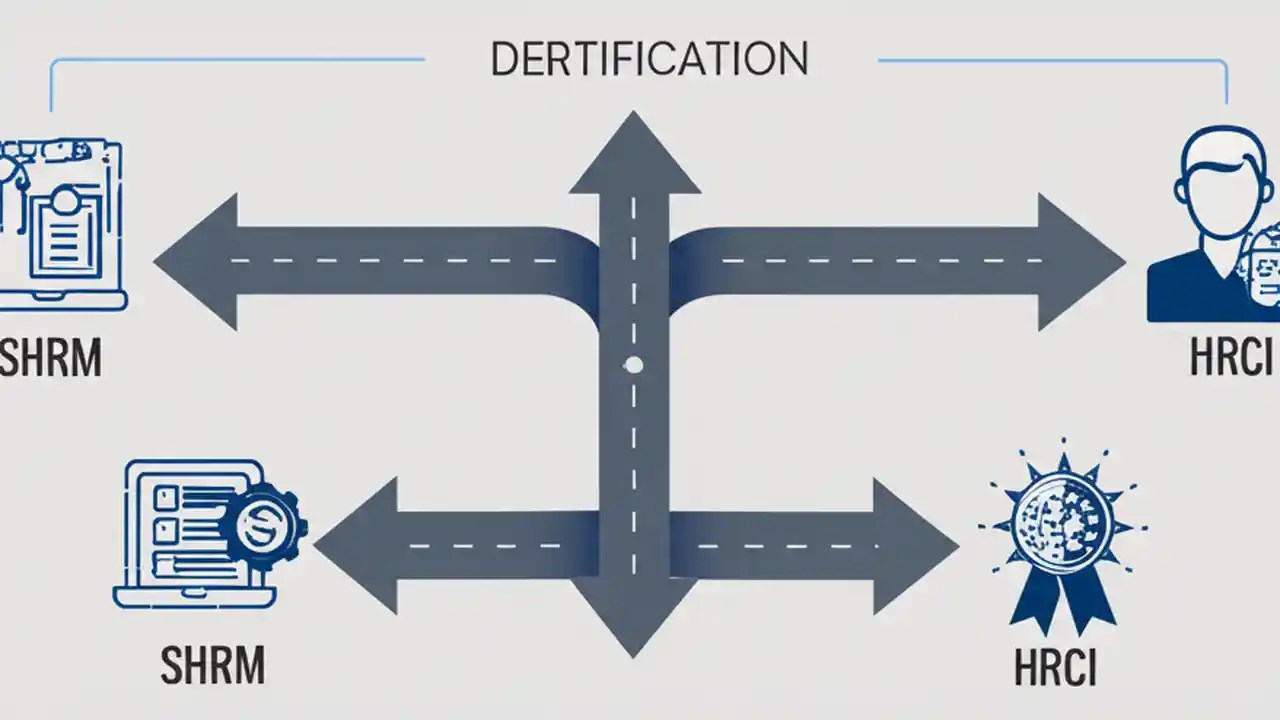 DERTIFICATION

SHRM

HRCI

SHRM

HRCI