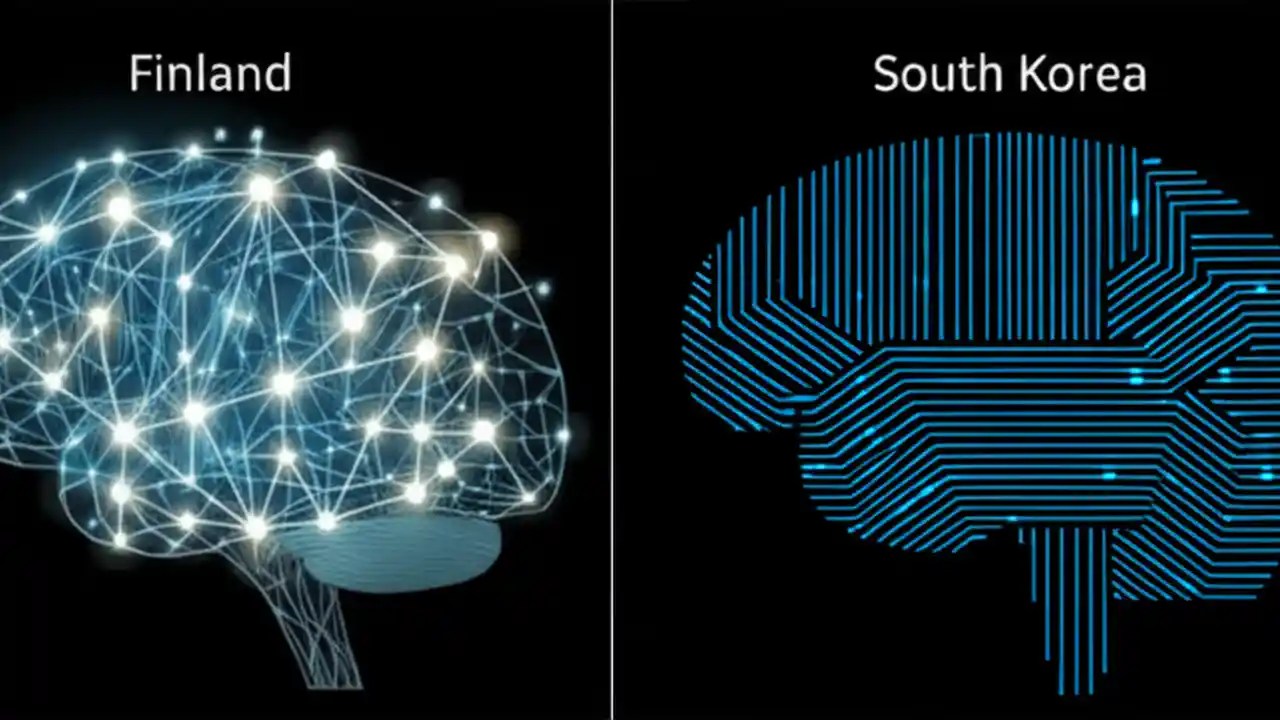 Finland

South Korea