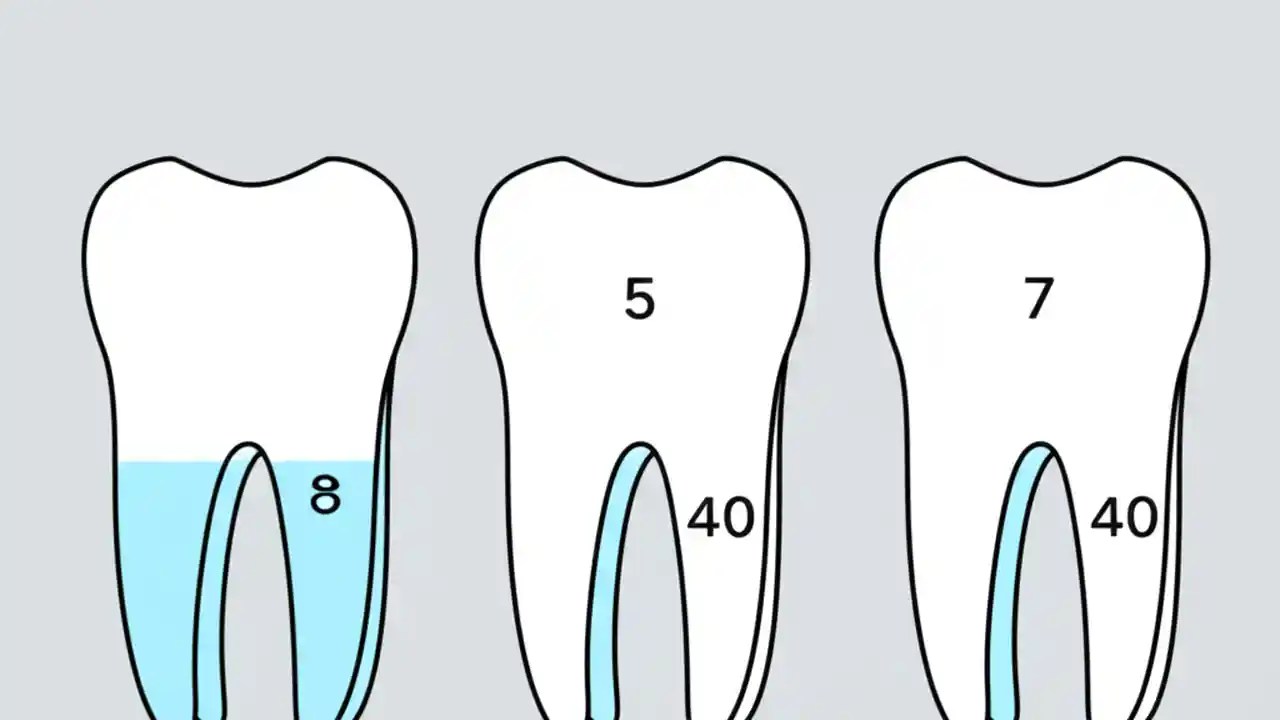 8

5

40

7

40