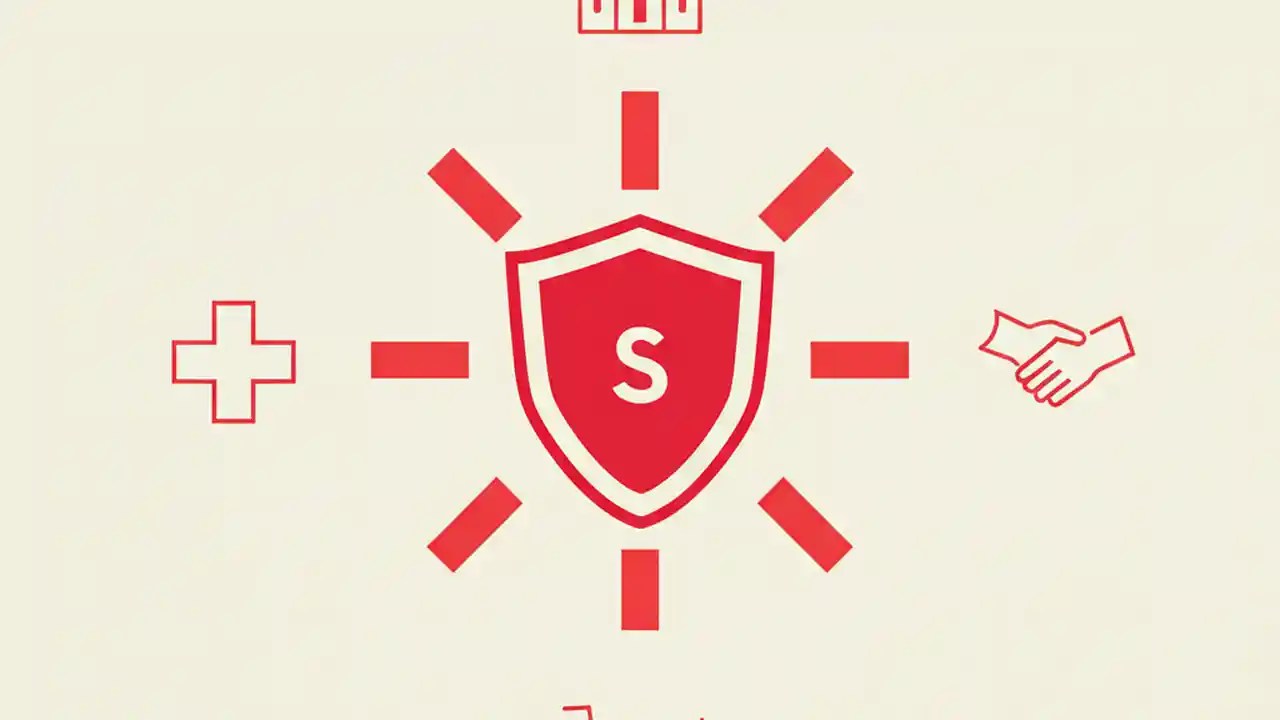 S