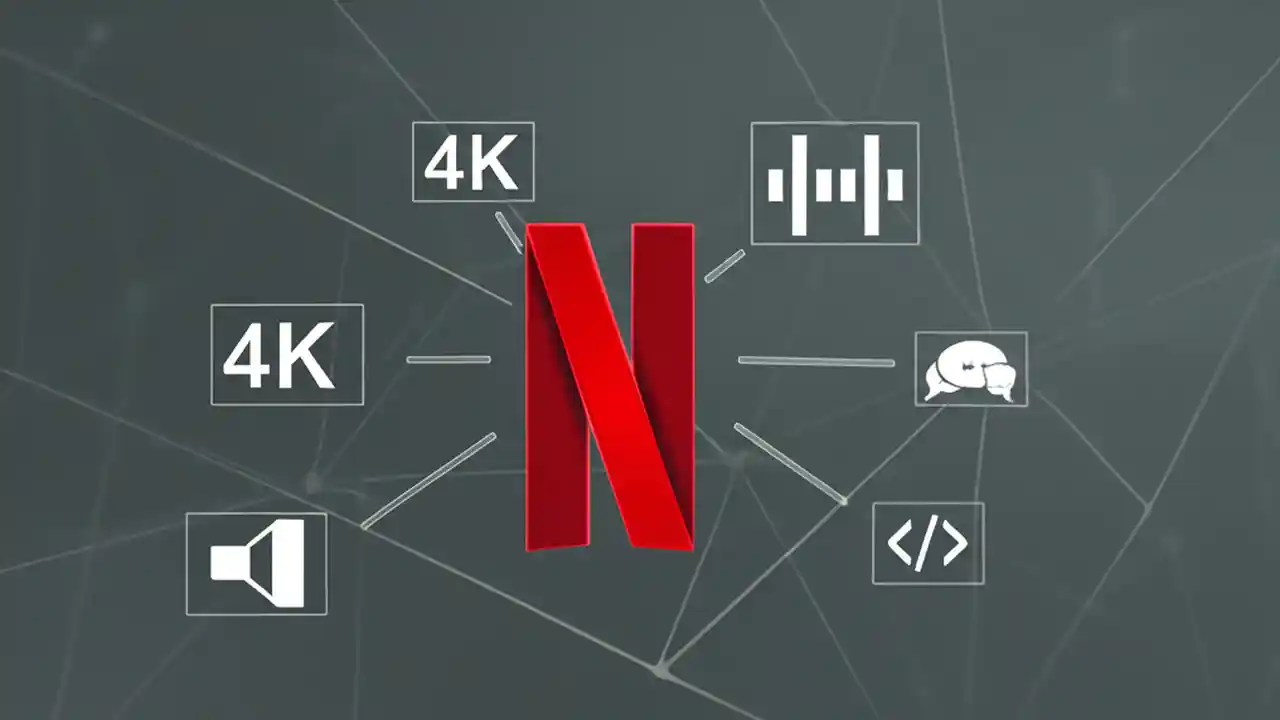 4K

4K

N

</>