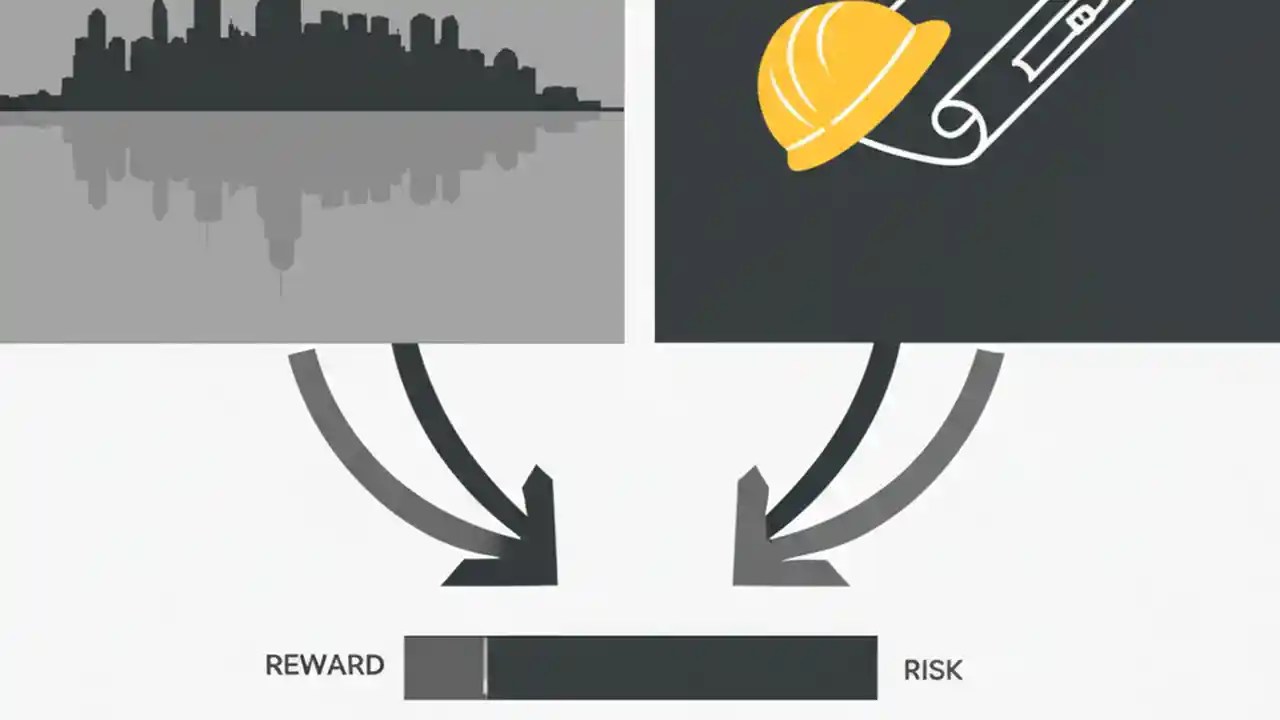 REWARD

RISK