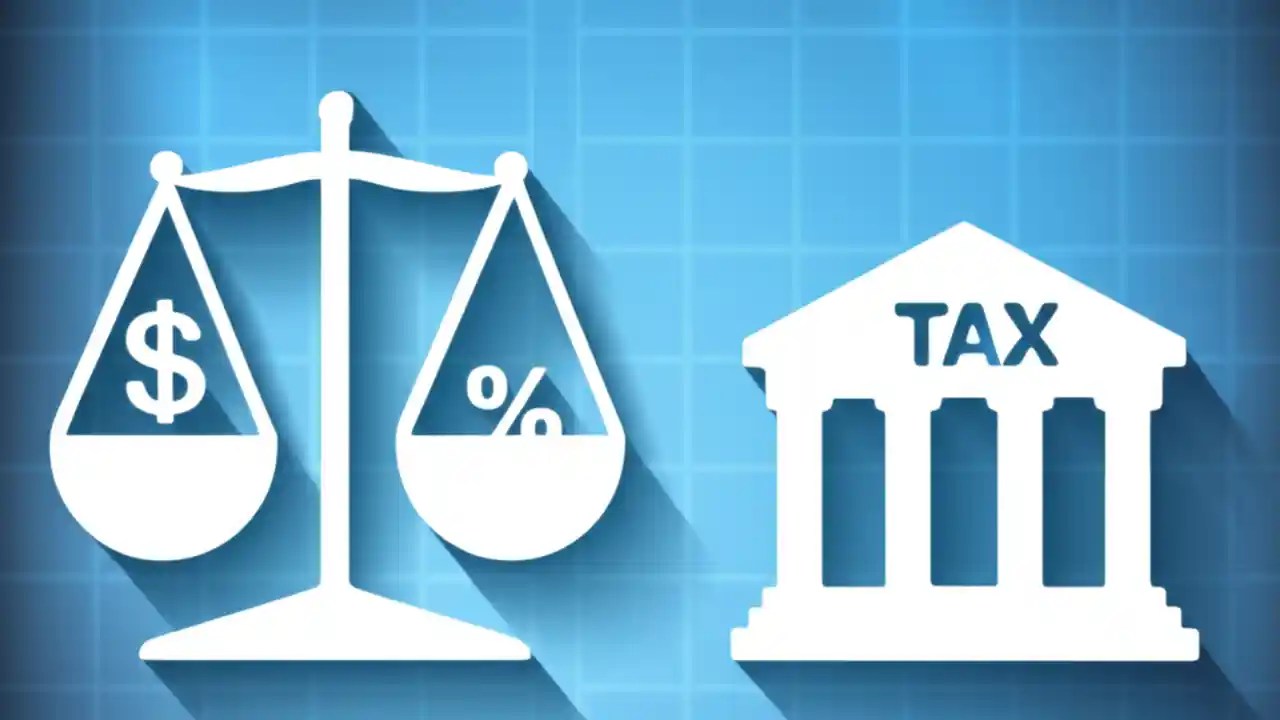 $
%
TAX