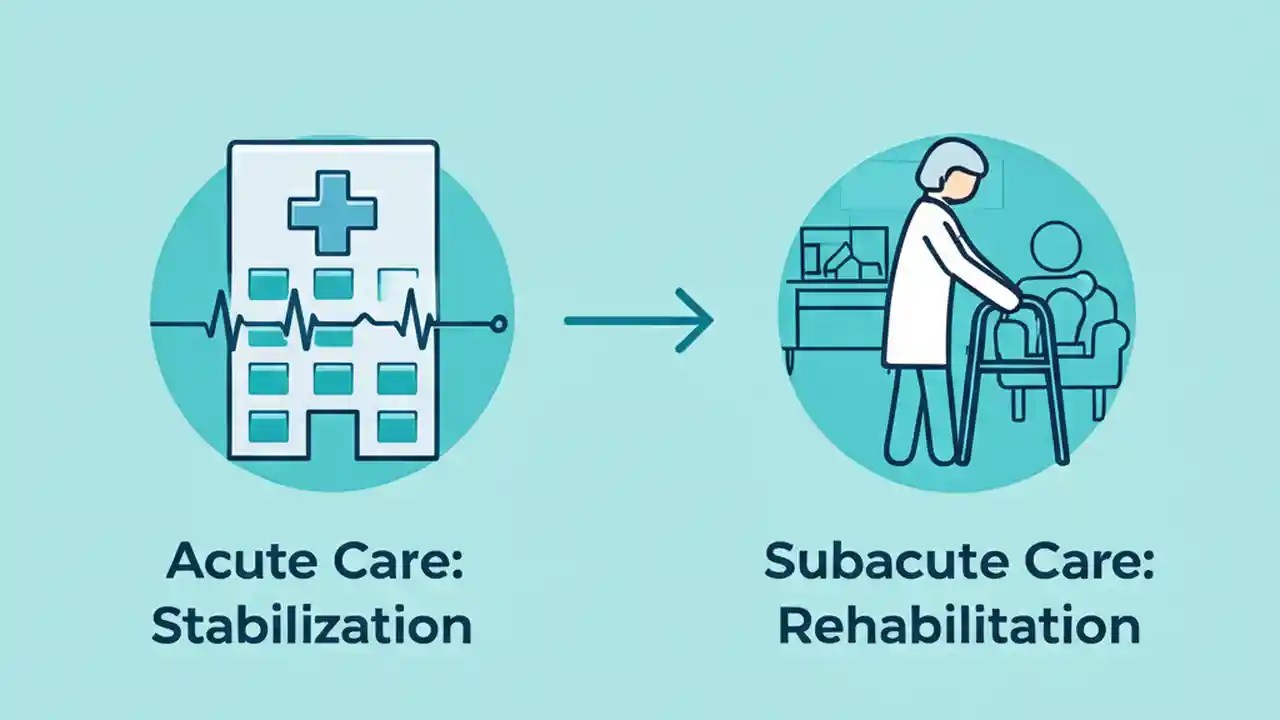 Acute Care:
Stabilization

Subacute Care:
Rehabilitation