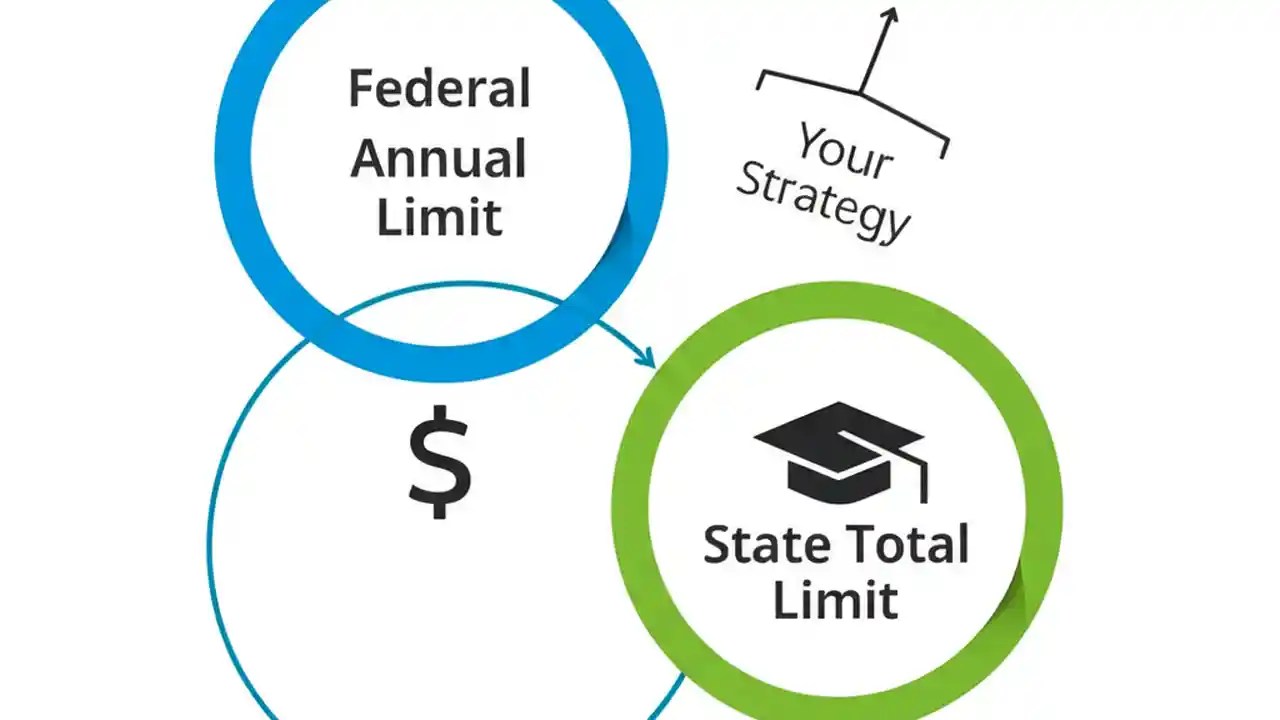 Federal Annual Limit

Your Strategy

$

State Total Limit