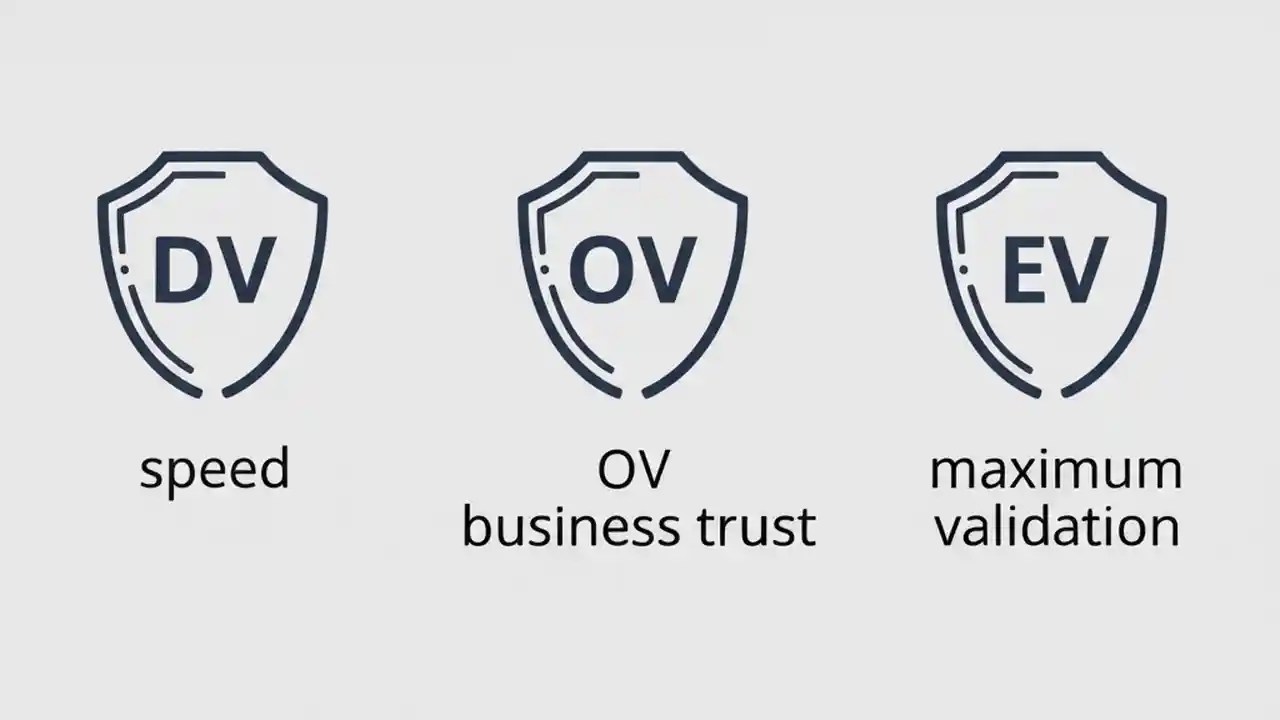 DV

speed

OV

OV
business trust

EV

maximum
validation