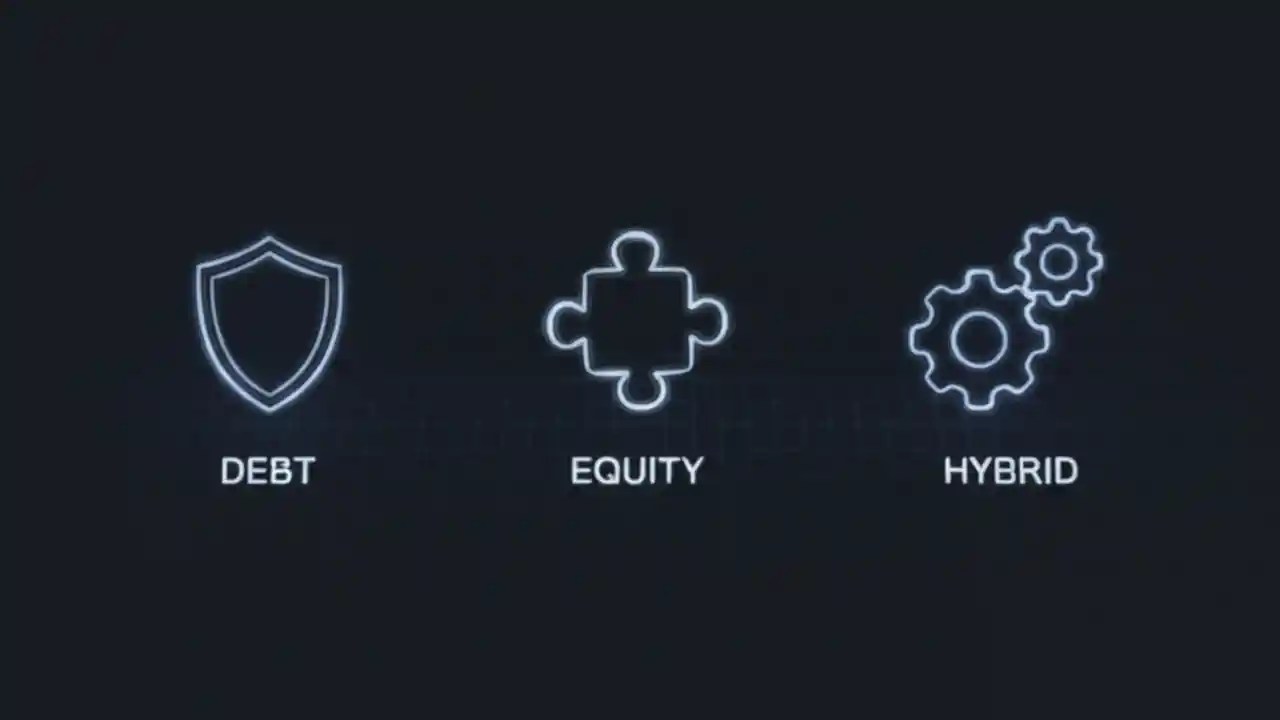 DEBT

EQUITY

HYBRID