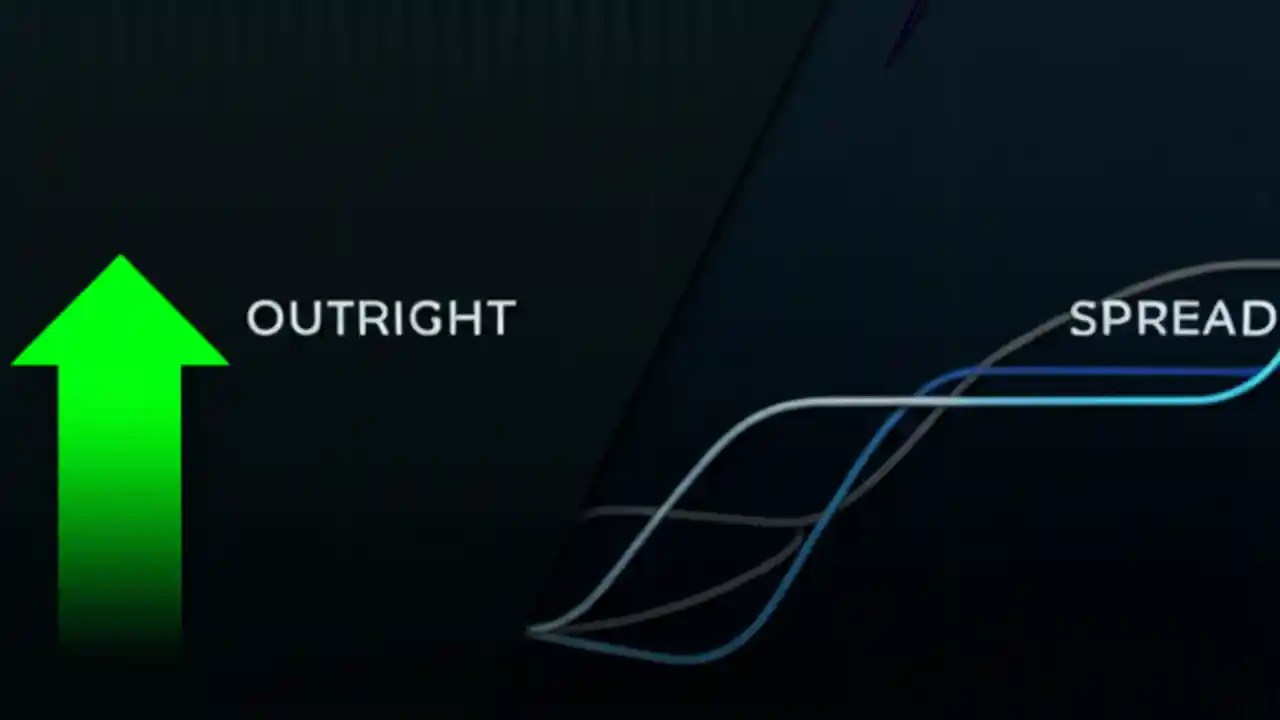 OUTRIGHT

SPREAD