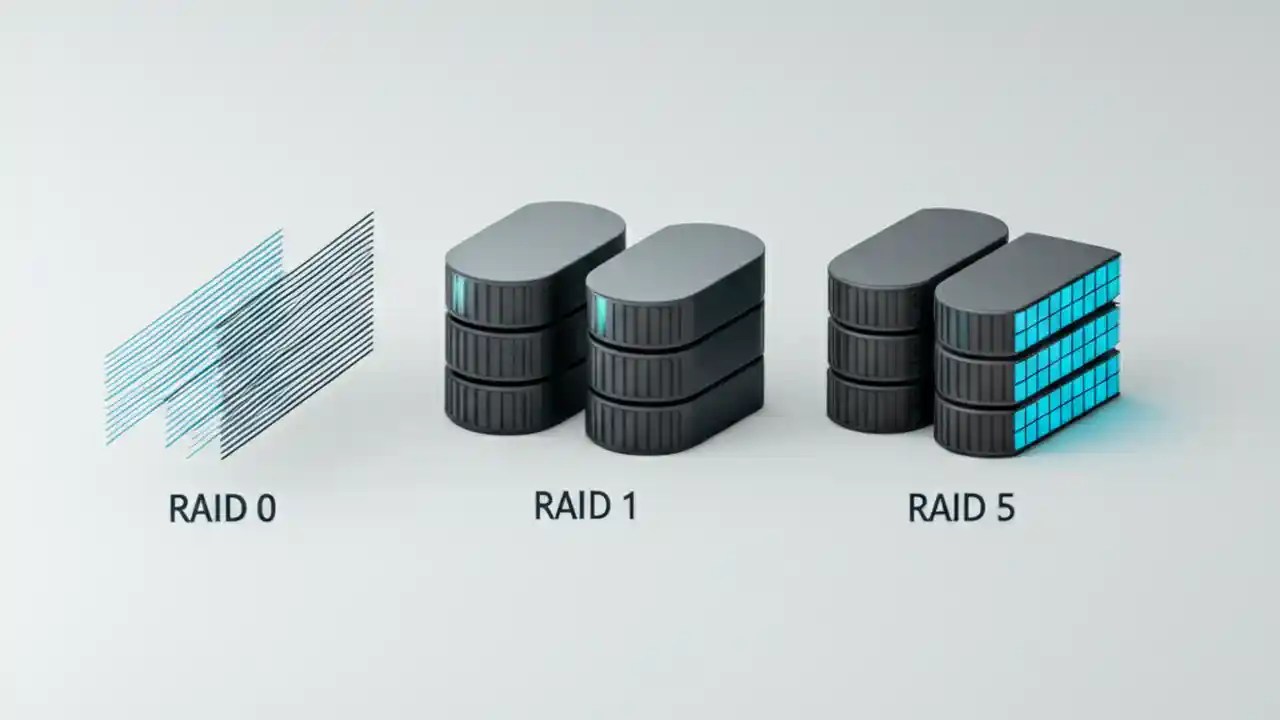 RAID 0

RAID 1

RAID 5