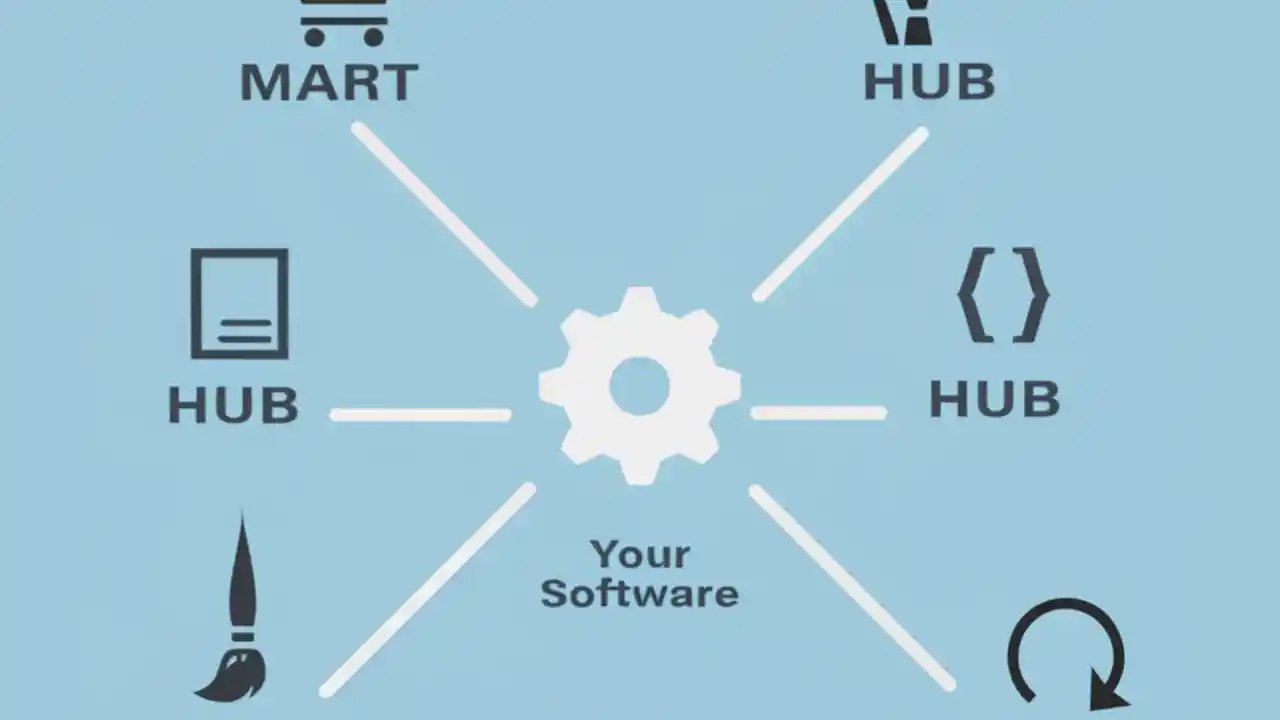 MART

HUB

HUB

HUB

Your Software