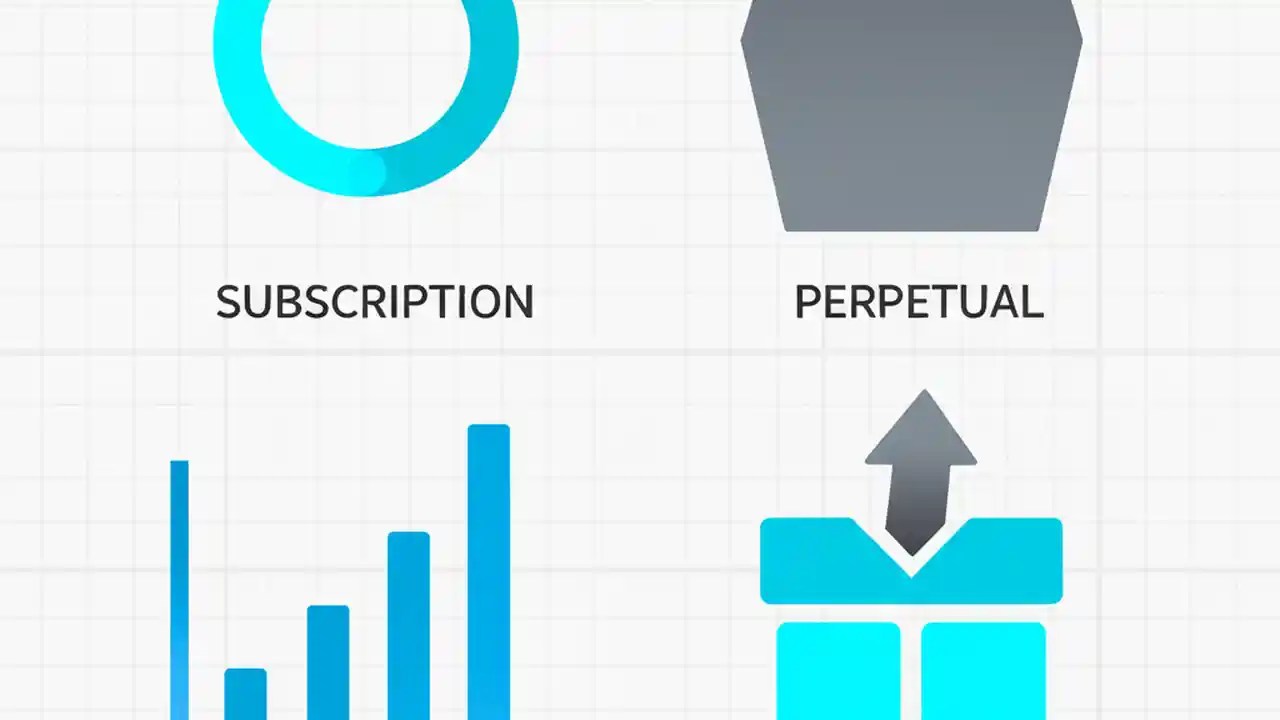 SUBSCRIPTION

PERPETUAL