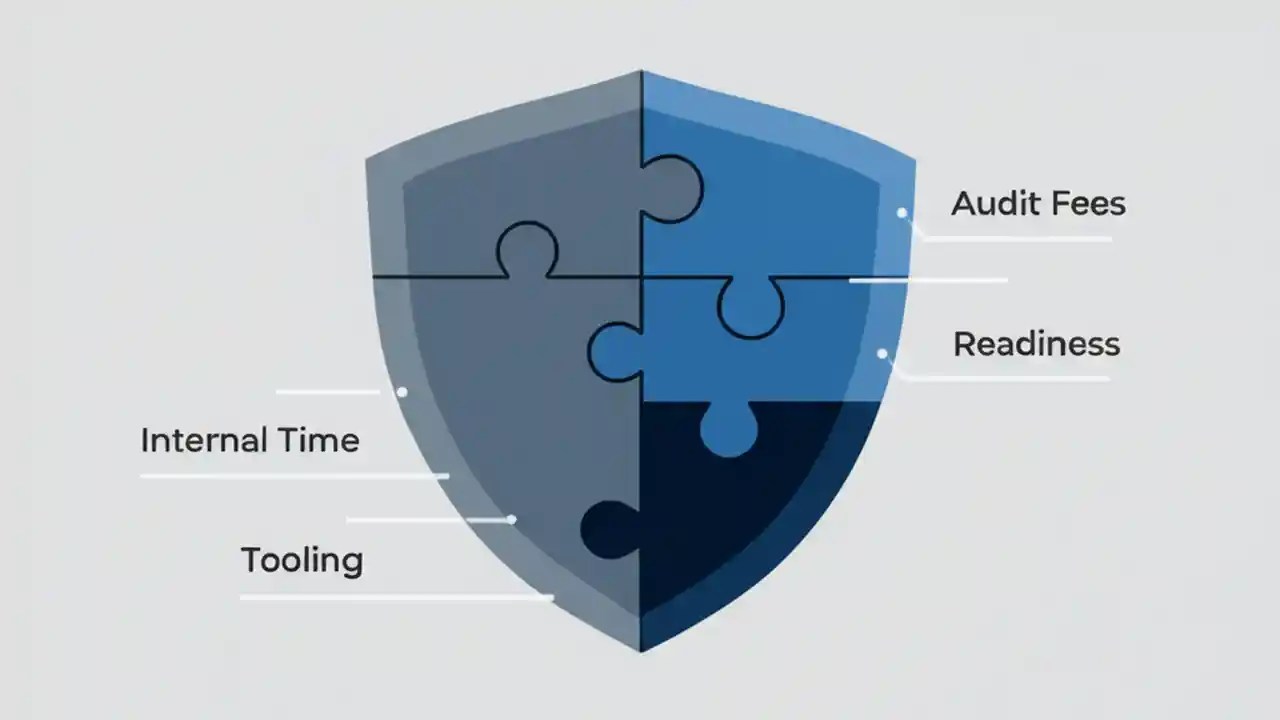 Audit Fees

Readiness

Internal Time

Tooling