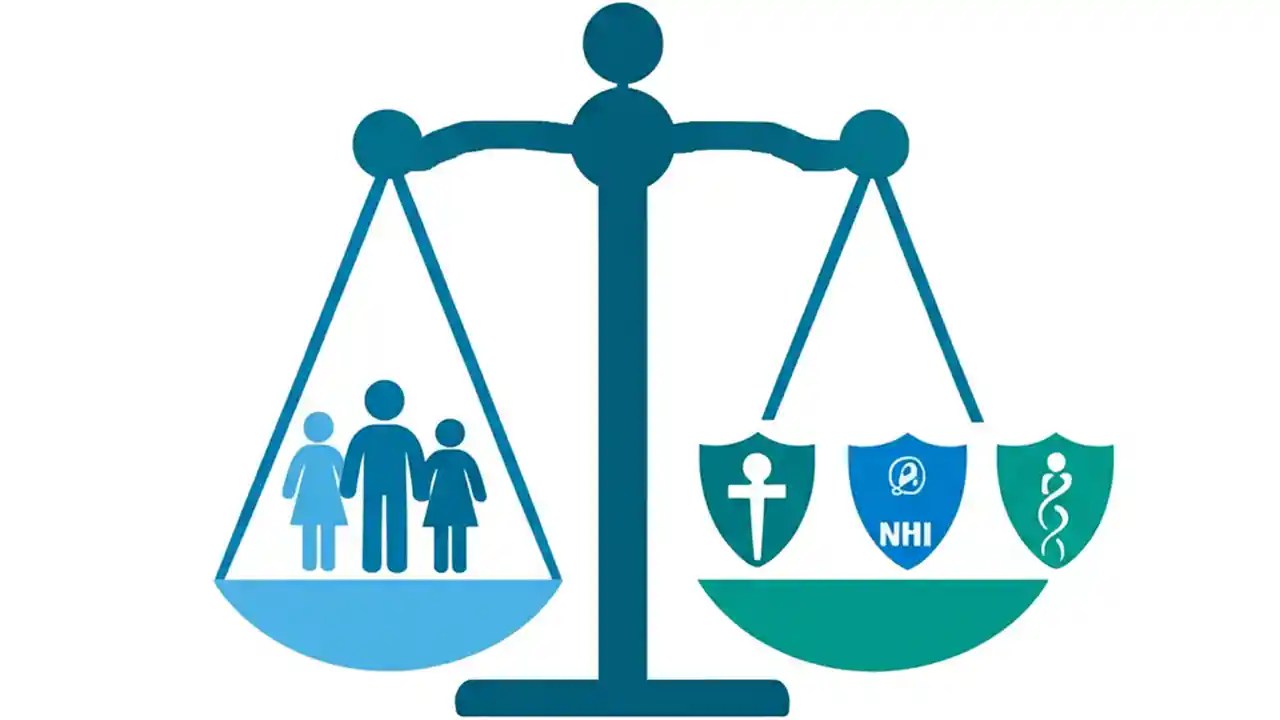 NHI